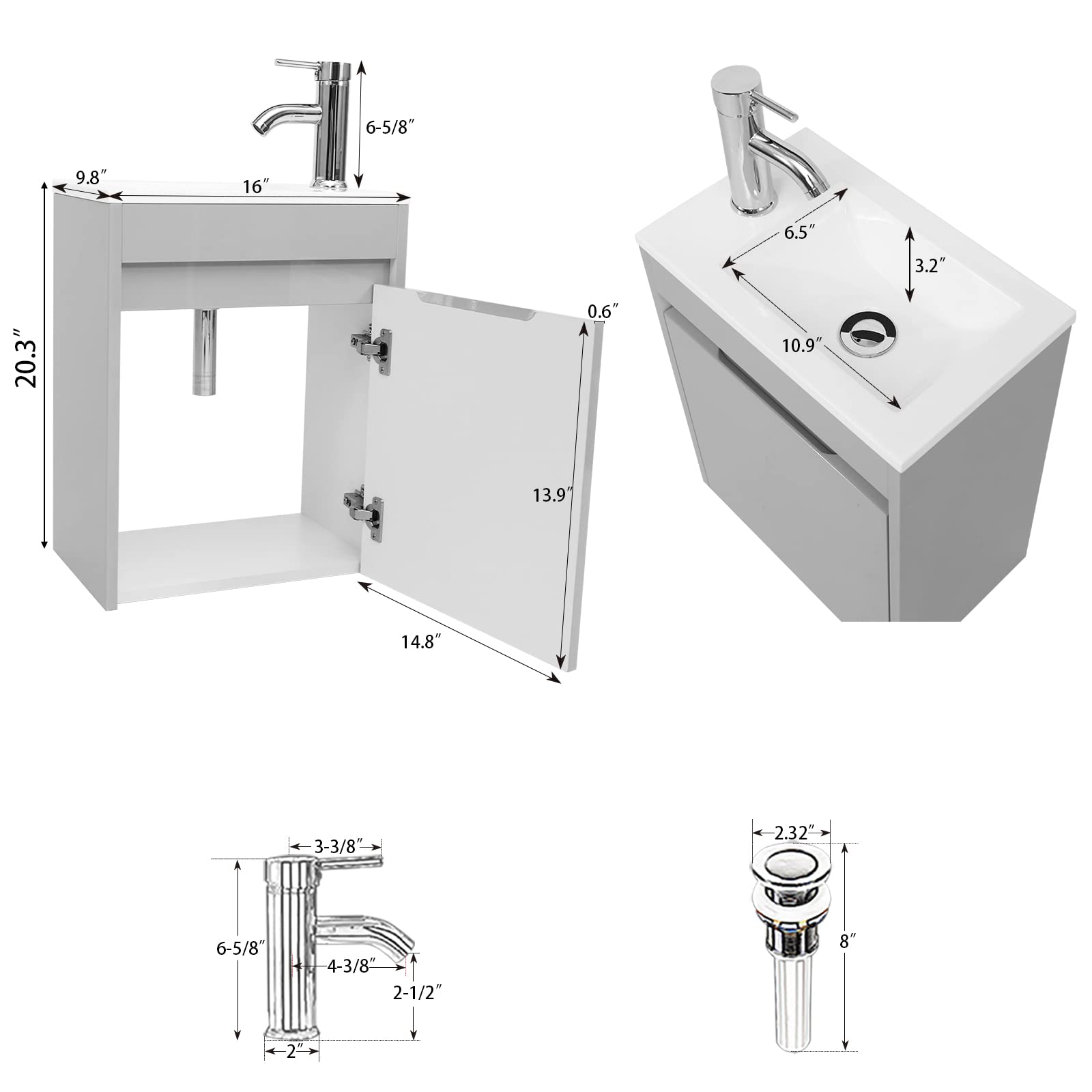 6-5/8″
9.8″
16″
20.3″
0.6″
13.9″
14.8″
6.5″
3.2″
10.9″
3-3/8″
6-5/8″
4-3/8″
2-1/2″
2″
2.32″
8″