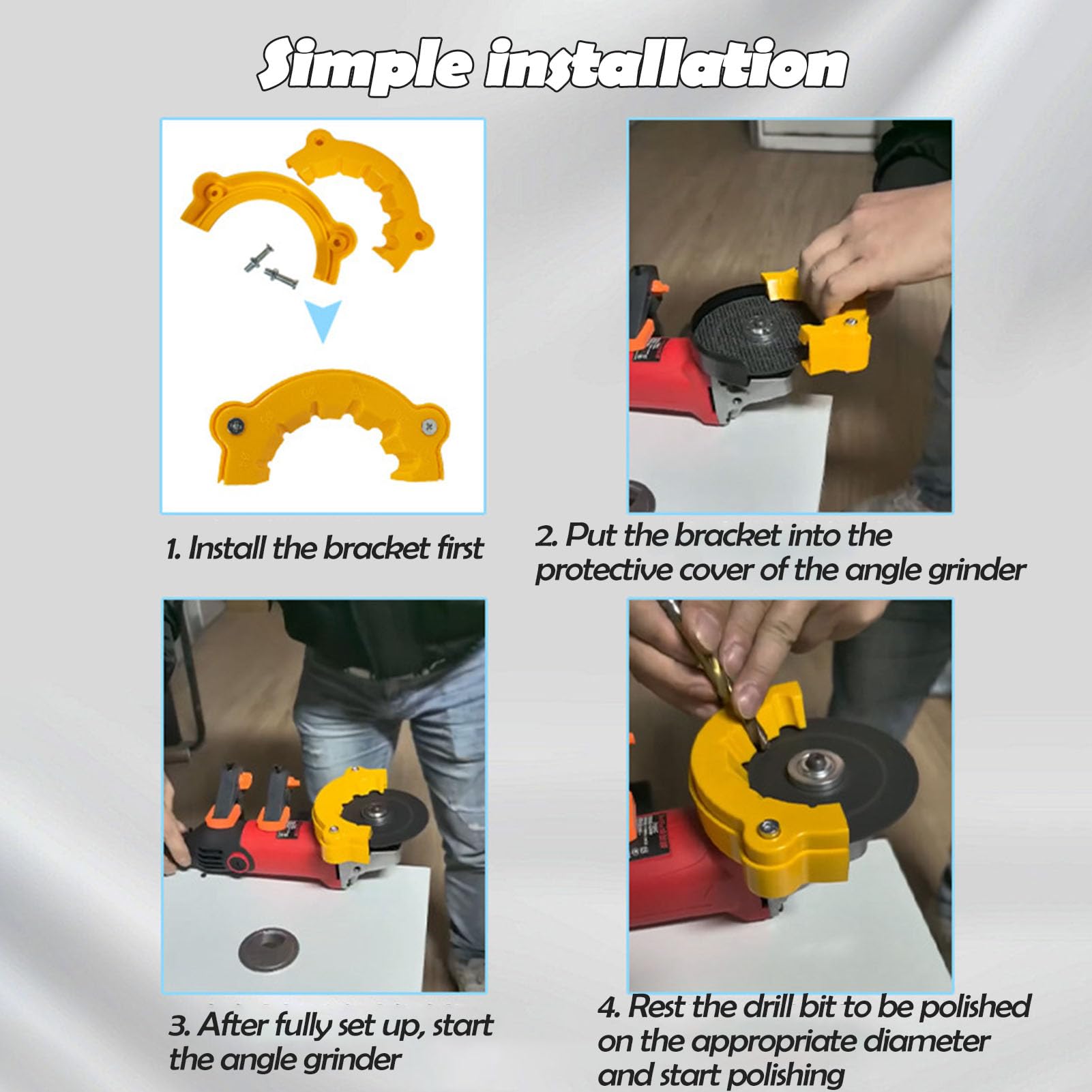 Simple installation

1. Install the bracket first

2. Put the bracket into the protective cover of the angle grinder

3. After fully set up, start the angle grinder

4. Rest the drill bit to be polished on the appropriate diameter and start polishing