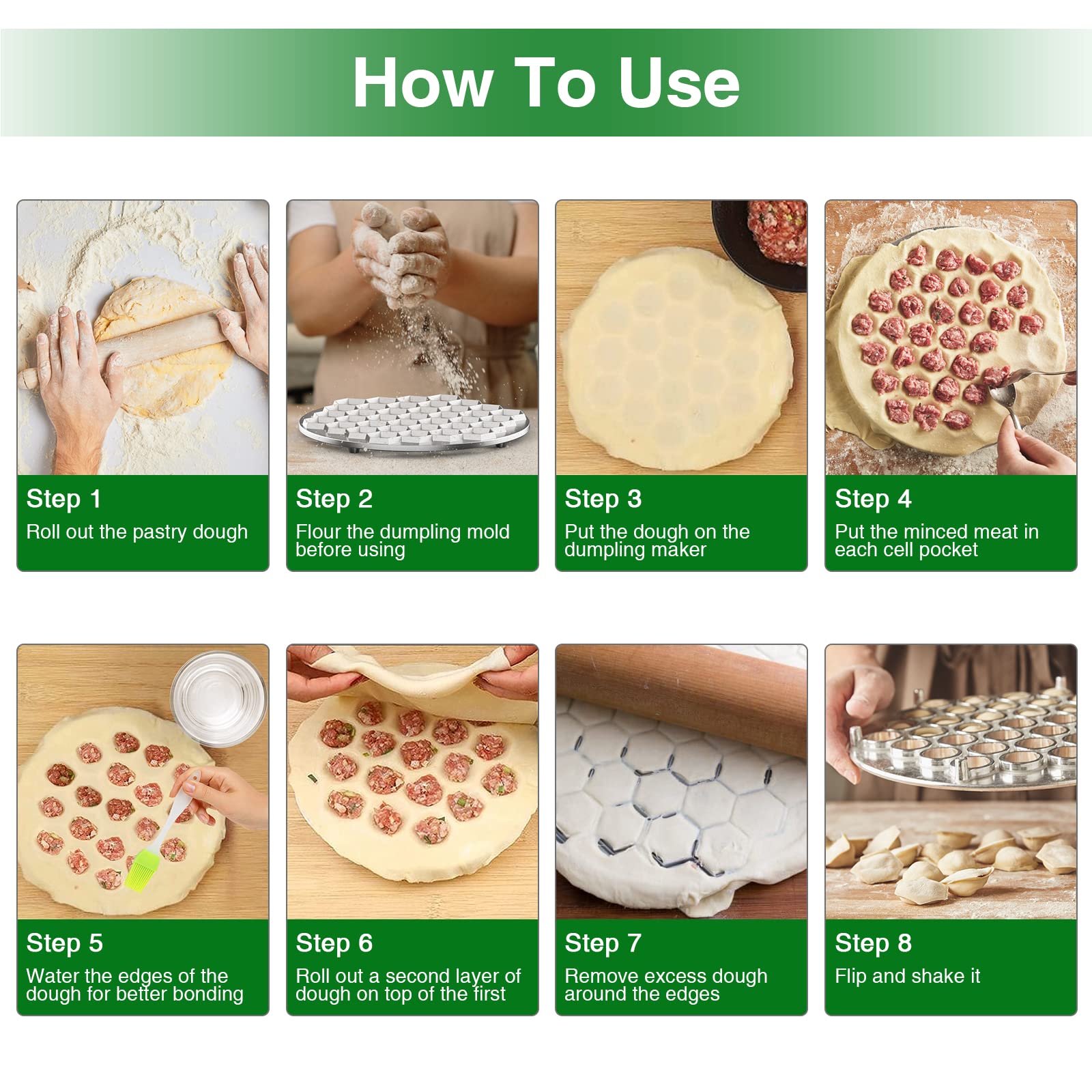 How To Use

Step 1
Roll out the pastry dough

Step 2
Flour the dumpling mold before using

Step 3
Put the dough on the dumpling maker

Step 4
Put the minced meat in each cell pocket

Step 5
Water the edges of the dough for better bonding

Step 6
Roll out a second layer of dough on top of the first

Step 7
Remove excess dough around the edges

Step 8
Flip and shake it