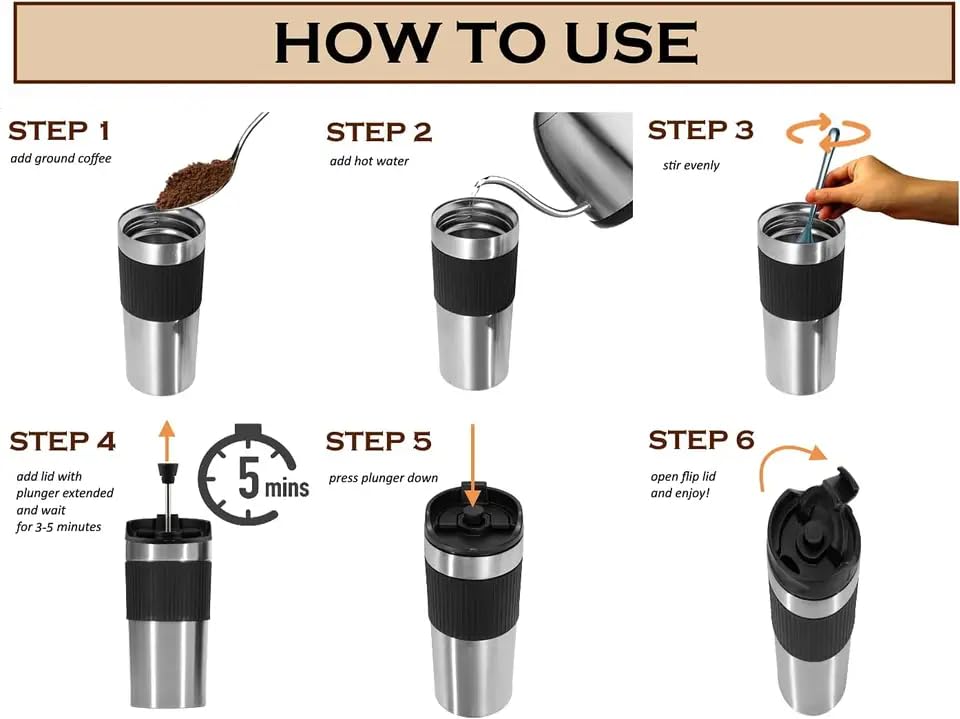 HOW TO USE

STEP 1
add ground coffee

STEP 2
add hot water

STEP 3
stir evenly

STEP 4
add lid with plunger extended and wait for 3-5 minutes

5 mins

STEP 5
press plunger down

STEP 6
open flip lid and enjoy!