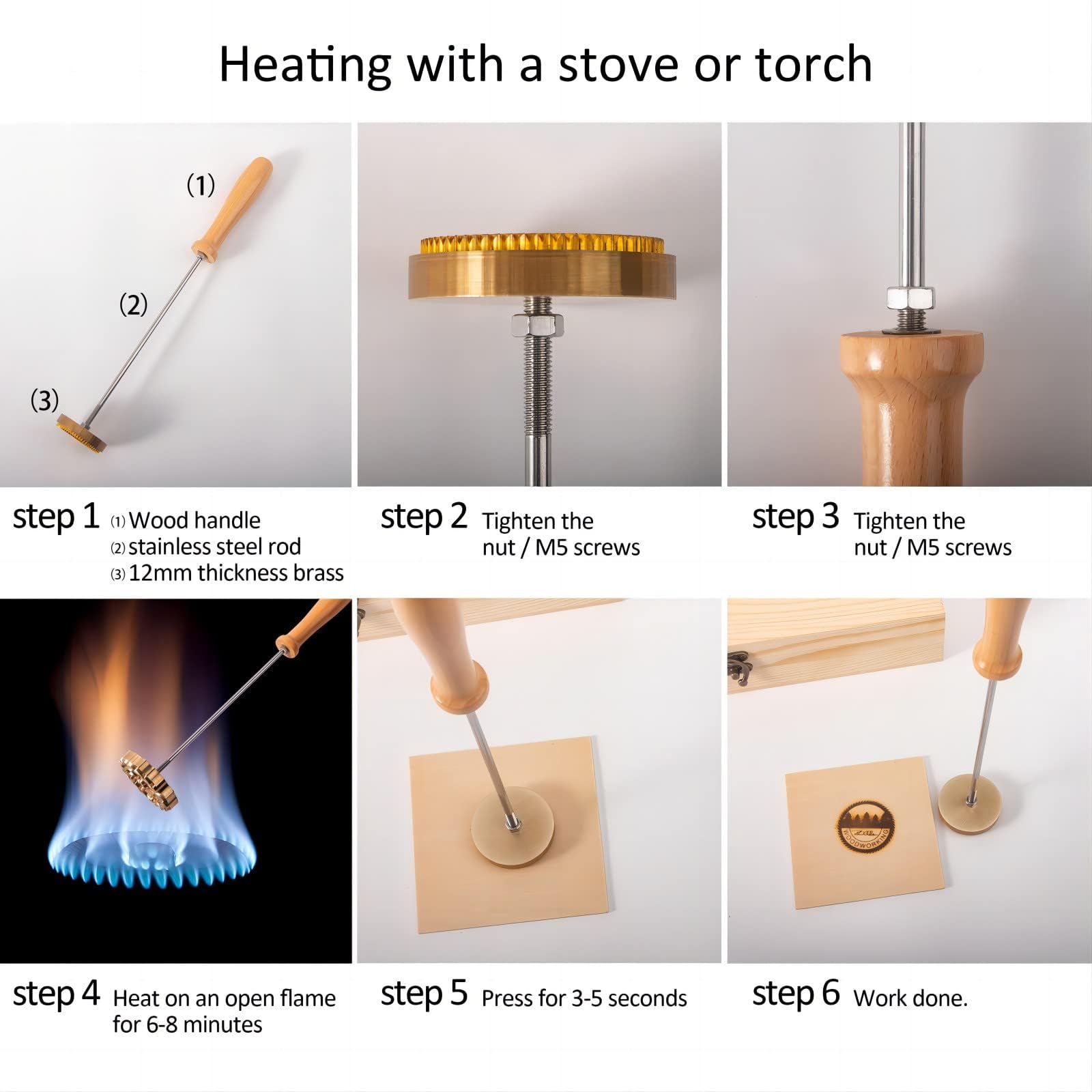 Heating with a stove or torch

(1)
(2)
(3)

step 1 (1) Wood handle
(2) stainless steel rod
(3) 12mm thickness brass

step 2 Tighten the nut / M5 screws

step 3 Tighten the nut / M5 screws

WOODWORKING

step 4 Heat on an open flame for 6-8 minutes

step 5 Press for 3-5 seconds

step 6 Work done.