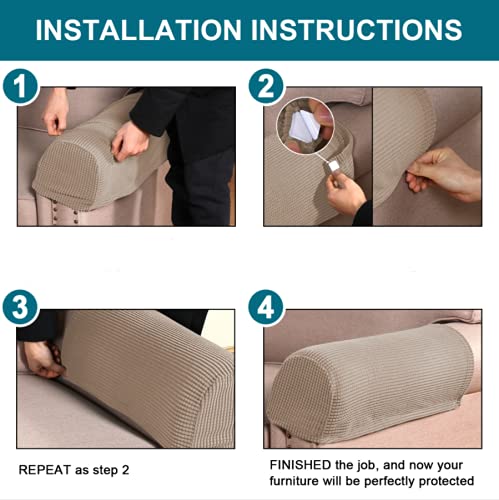 INSTALLATION INSTRUCTIONS

1

2

3

REPEAT as step 2

4

FINISHED the job, and now your furniture will be perfectly protected