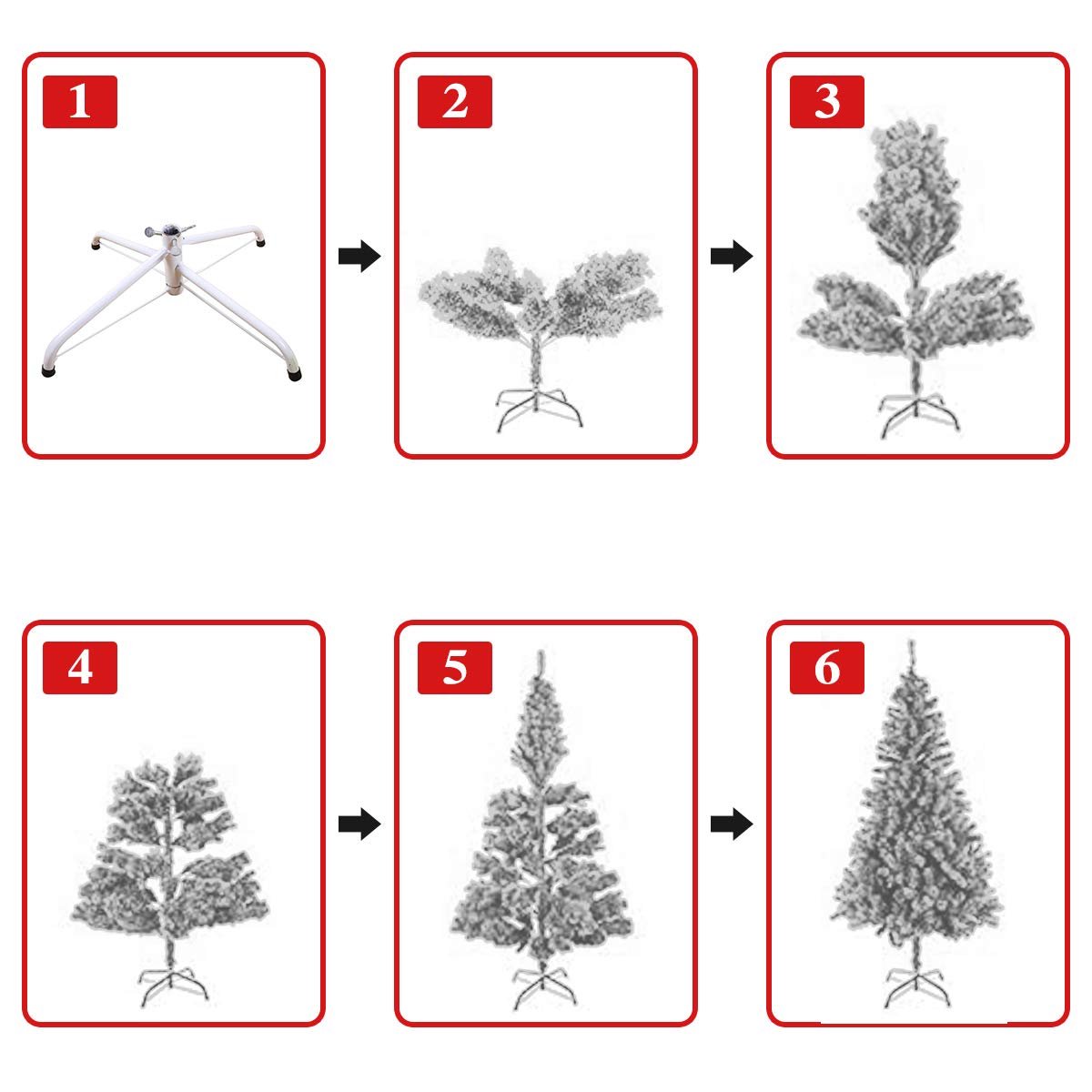 1

2

3

4

5

6