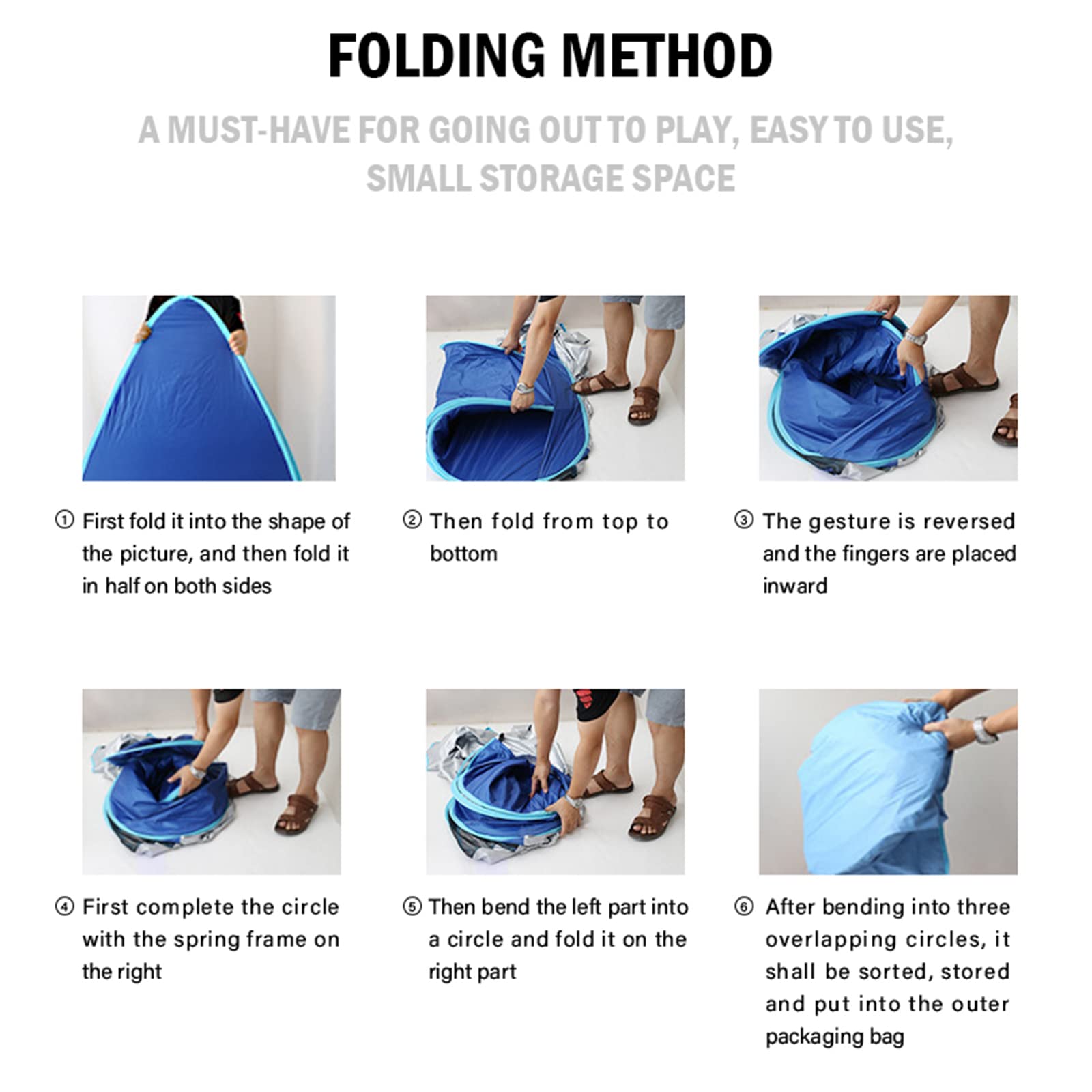 FOLDING METHOD

A MUST-HAVE FOR GOING OUT TO PLAY, EASY TO USE, SMALL STORAGE SPACE

① First fold it into the shape of the picture, and then fold it in half on both sides

② Then fold from top to bottom

③ The gesture is reversed and the fingers are placed inward

④ First complete the circle with the spring frame on the right

⑤ Then bend the left part into a circle and fold it on the right part

⑥ After bending into three overlapping circles, it shall be sorted, stored and put into the outer packaging bag