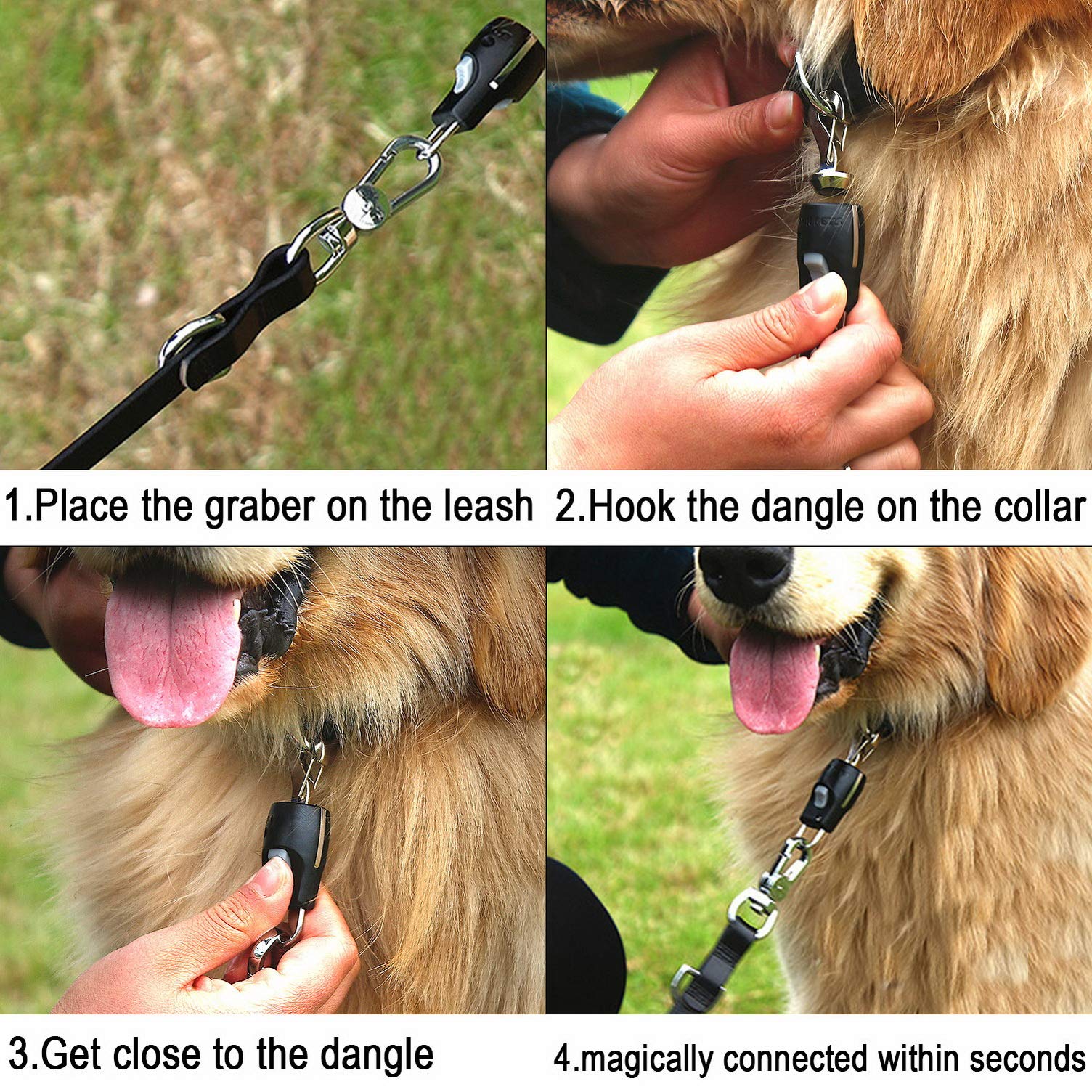 1.Place the graber on the leash

2.Hook the dangle on the collar

3.Get close to the dangle

4.magically connected within seconds