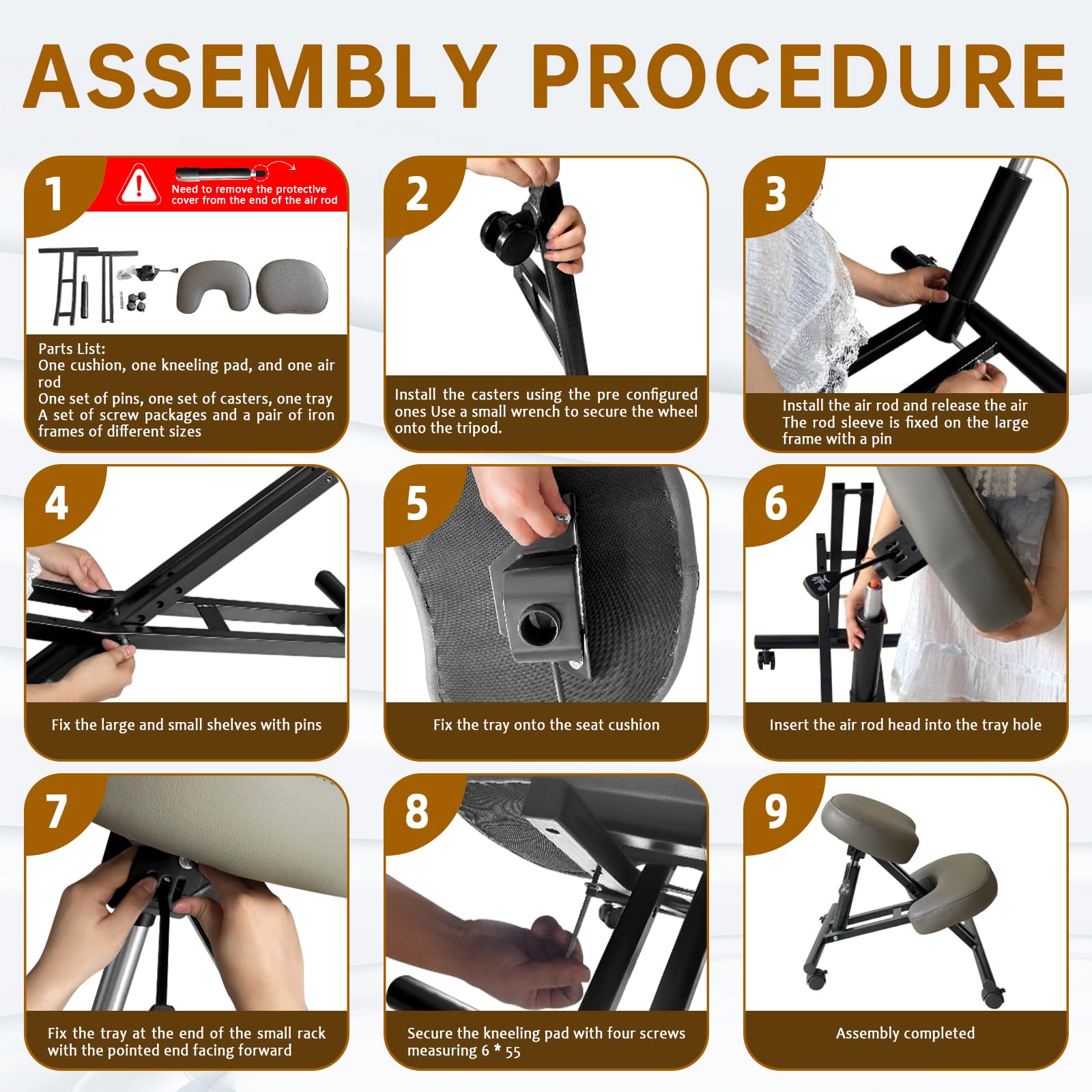 ASSEMBLY PROCEDURE

1

Need to remove the protective cover from the end of the air rod

Parts List:
One cushion, one kneeling pad, and one air rod
One set of pins, one set of casters, one tray
A set of screw packages and a pair of iron frames of different sizes

2

Install the casters using the pre configured ones Use a small wrench to secure the wheel onto the tripod.

3

Install the air rod and release the air
The rod sleeve is fixed on the large frame with a pin

4

Fix the large and small shelves with pins

5

Fix the tray onto the seat cushion

6

Insert the air rod head into the tray hole

7

Fix the tray at the end of the small rack with the pointed end facing forward

8

Secure the kneeling pad with four screws measuring 6 * 55

9

Assembly completed