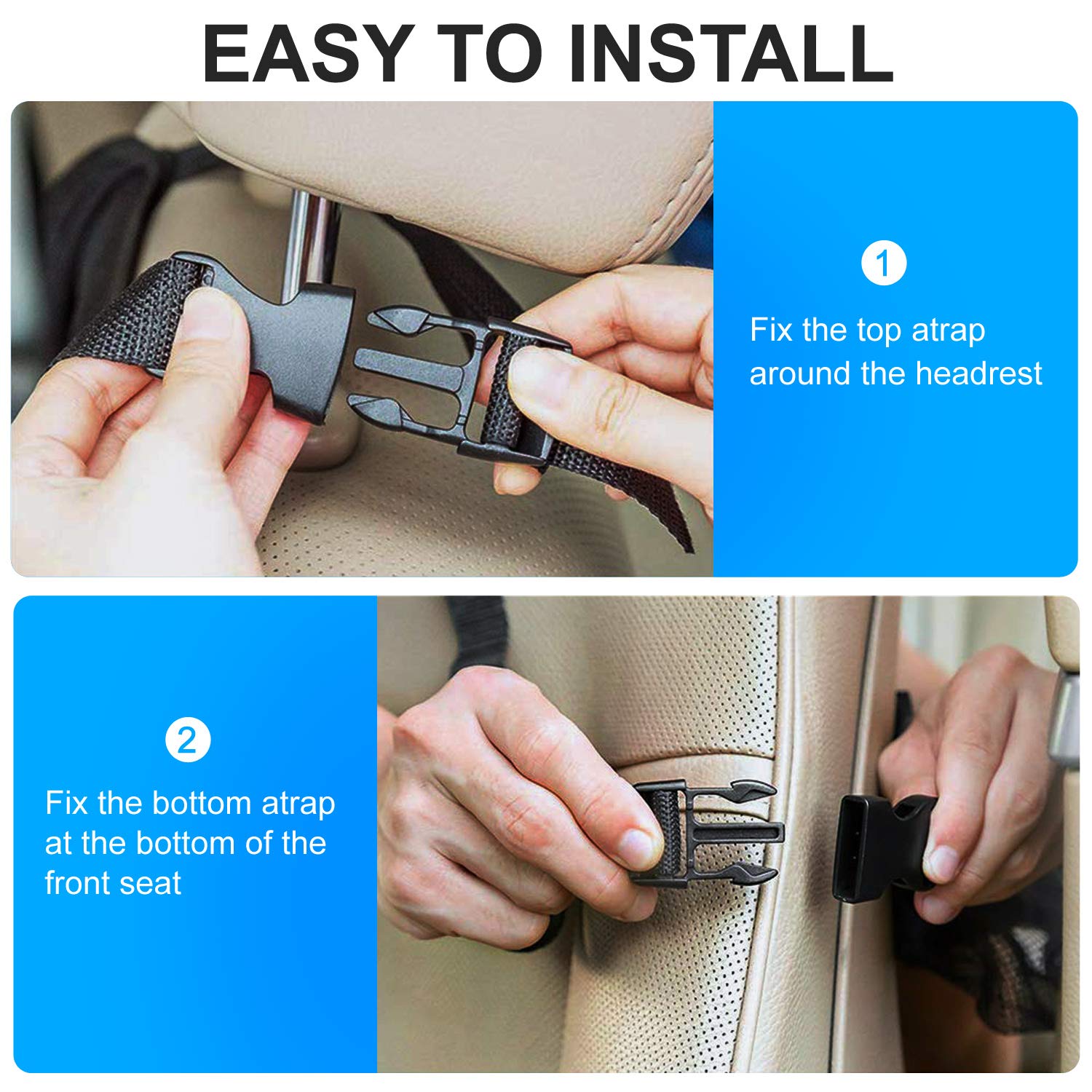 EASY TO INSTALL

1

Fix the top atrap around the headrest

2

Fix the bottom atrap at the bottom of the front seat