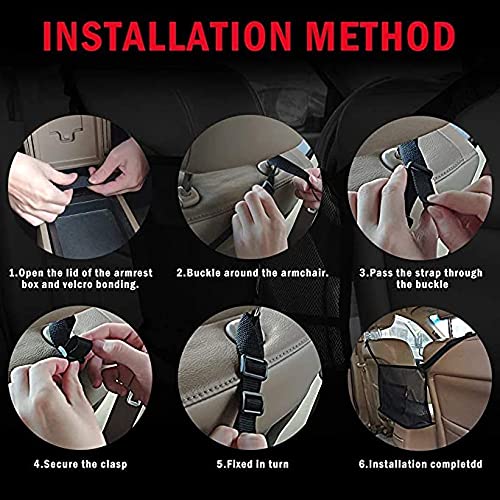 INSTALLATION METHOD

1.Open the lid of the armrest box and velcro bonding.

2.Buckle around the armchair.

3.Pass the strap through the buckle

4.Secure the clasp

5.Fixed in turn

6.Installation completdd