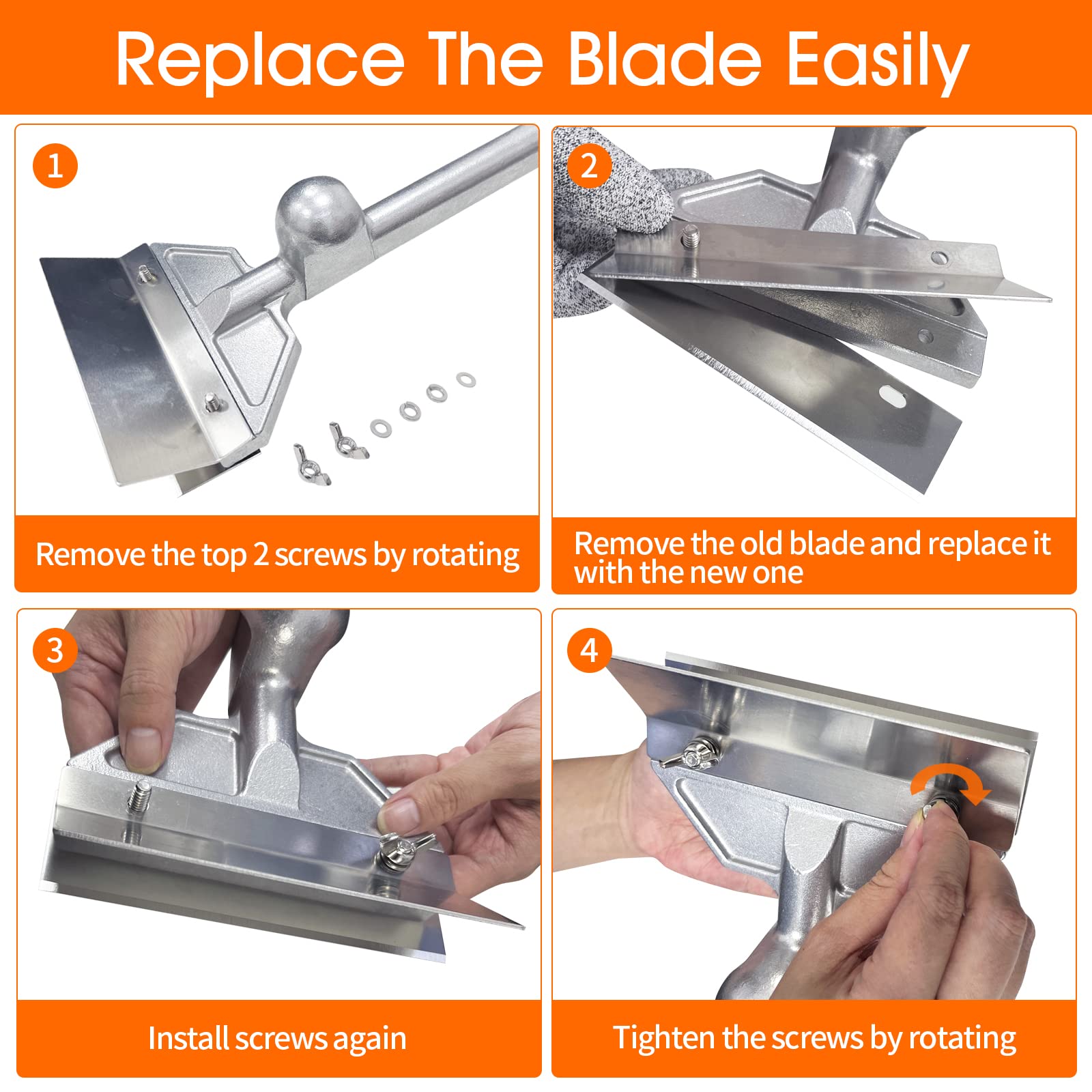 Replace The Blade Easily

1

Remove the top 2 screws by rotating

2

Remove the old blade and replace it with the new one

3

Install screws again

4

Tighten the screws by rotating