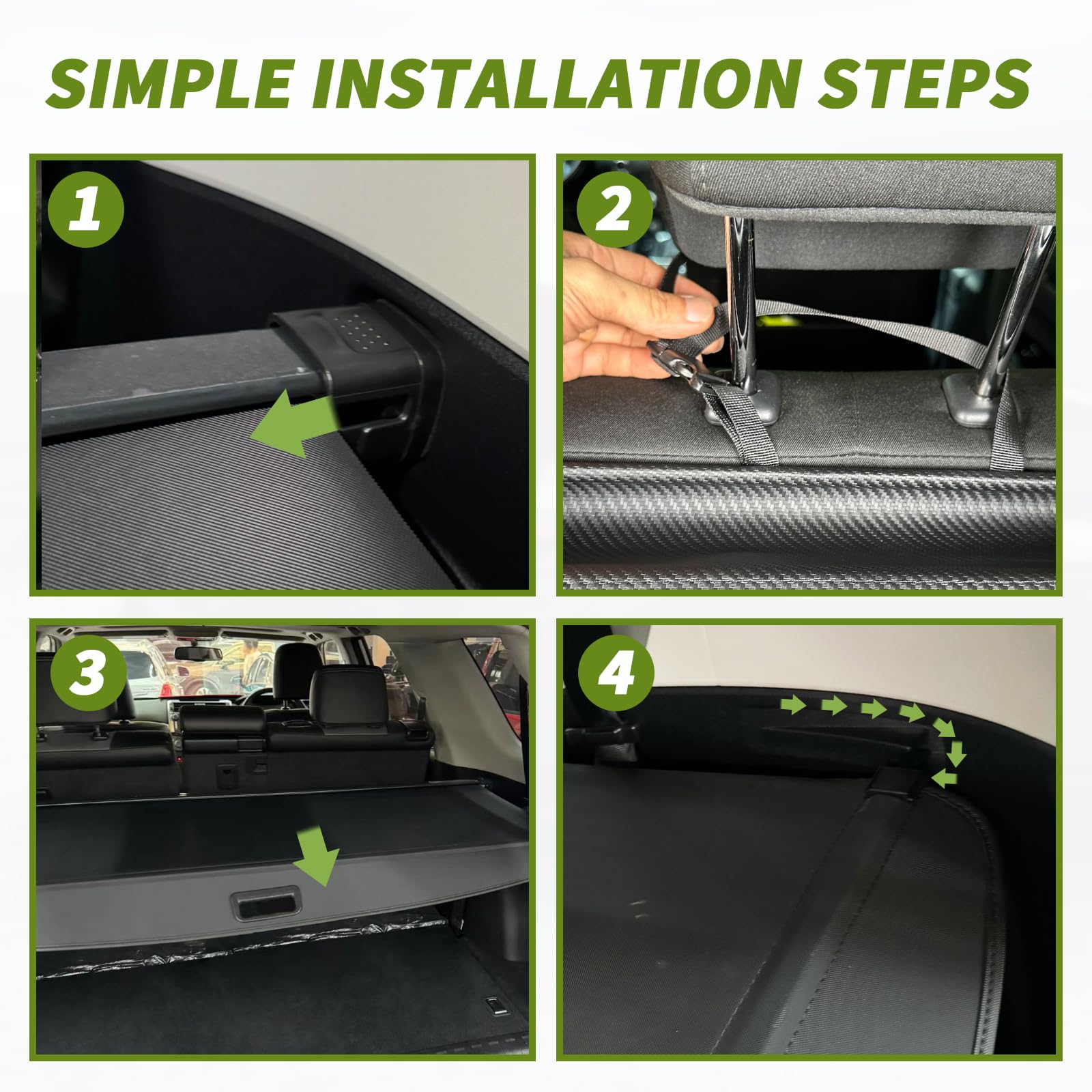 SIMPLE INSTALLATION STEPS

1

2

3

4