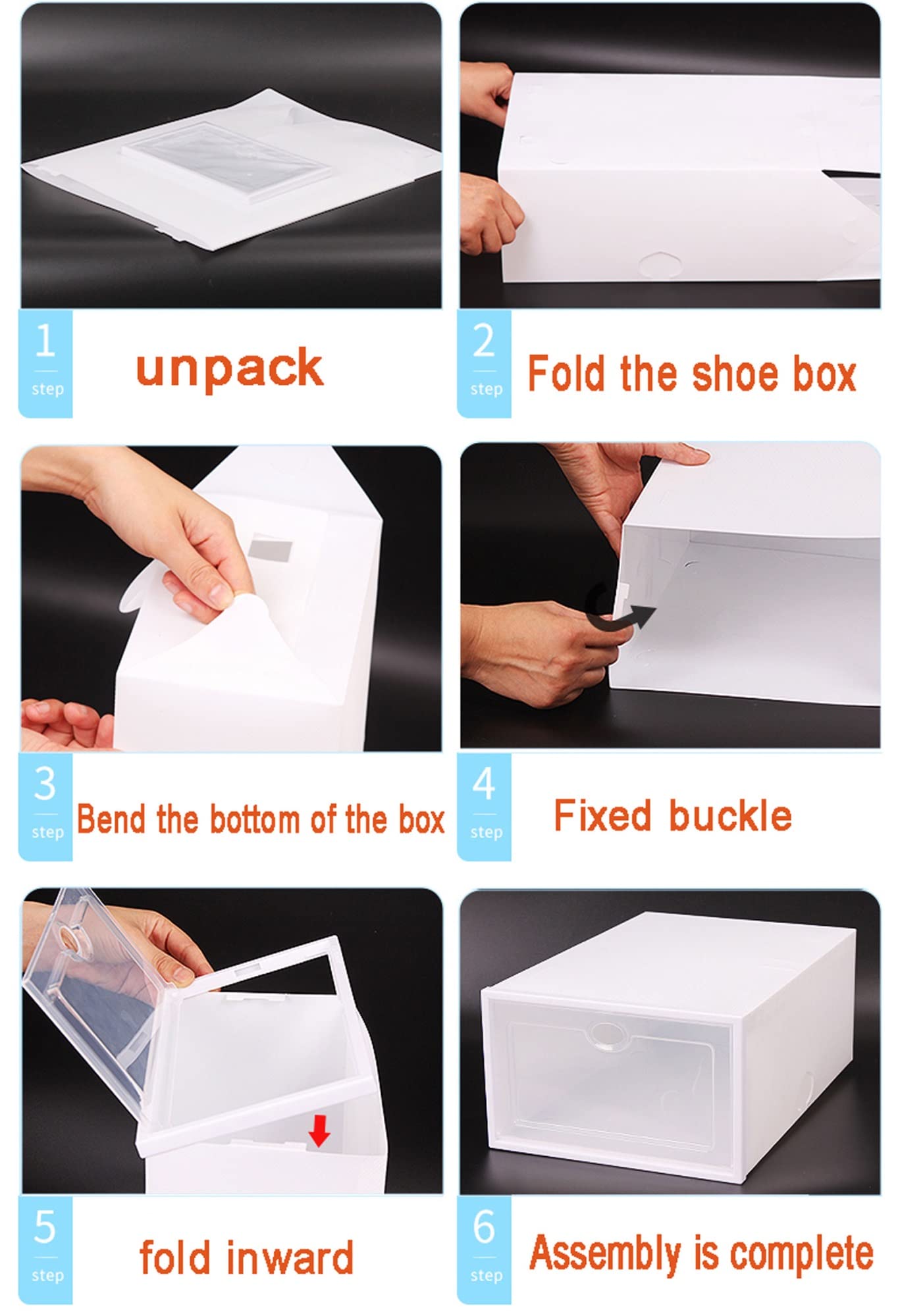 1
step
unpack

2
step
Fold the shoe box

3
step
Bend the bottom of the box

4
step
Fixed buckle

5
step
fold inward

6
step
Assembly is complete