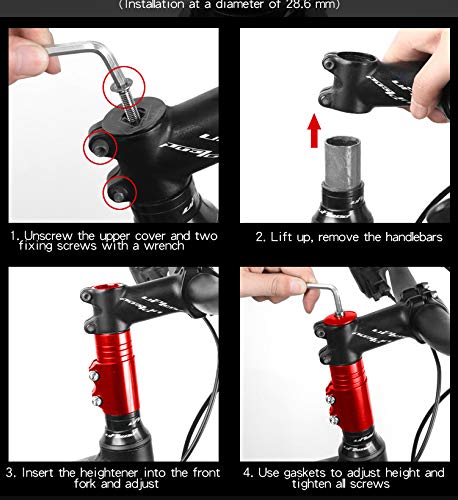 (Installation at a diameter of 28.6 mm)

1. Unscrew the upper cover and two fixing screws with a wrench

2. Lift up, remove the handlebars

3. Insert the heightener into the front fork and adjust

4. Use gaskets to adjust height and tighten all screws