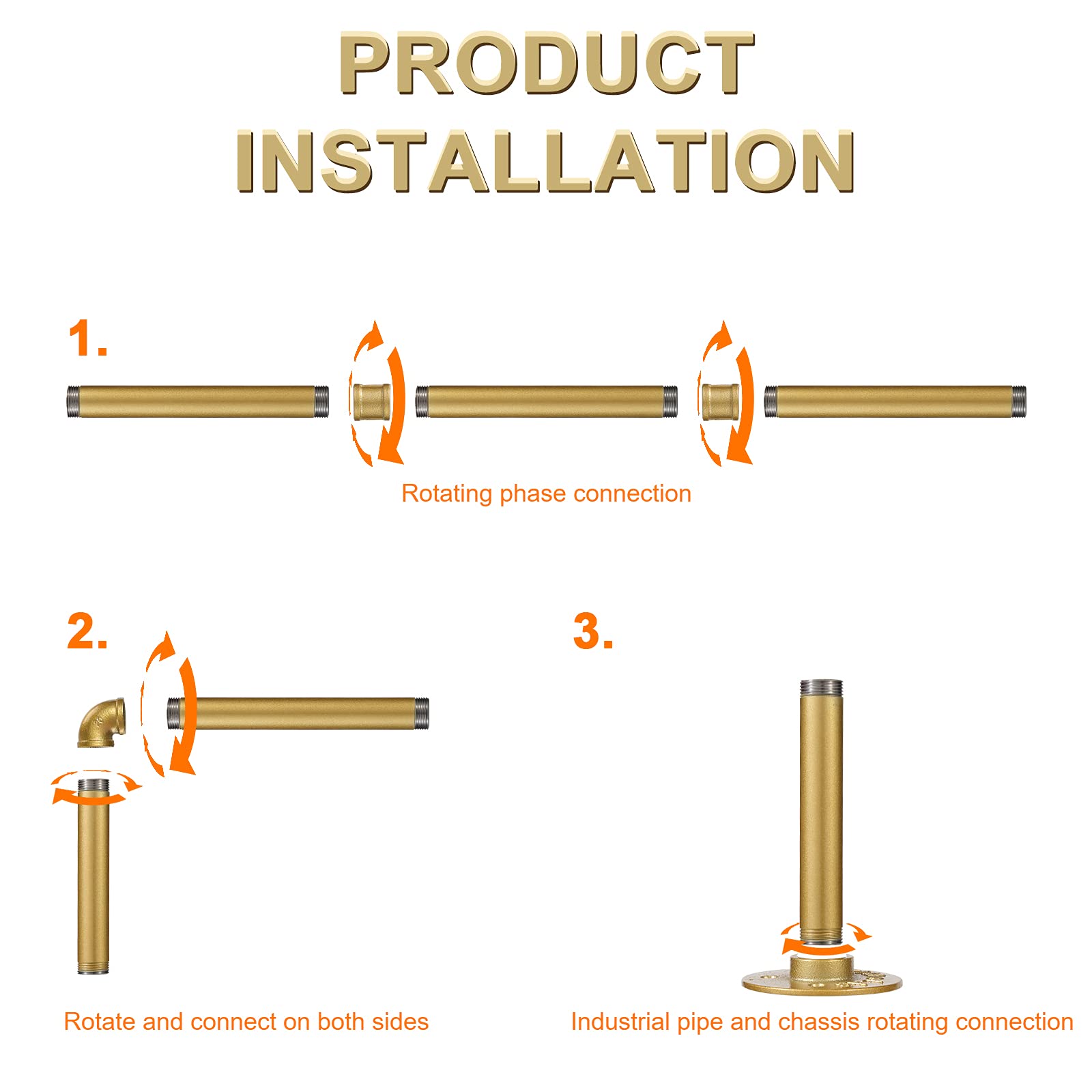 PRODUCT INSTALLATION

1.

Rotating phase connection

2.

Rotate and connect on both sides

3.

Industrial pipe and chassis rotating connection