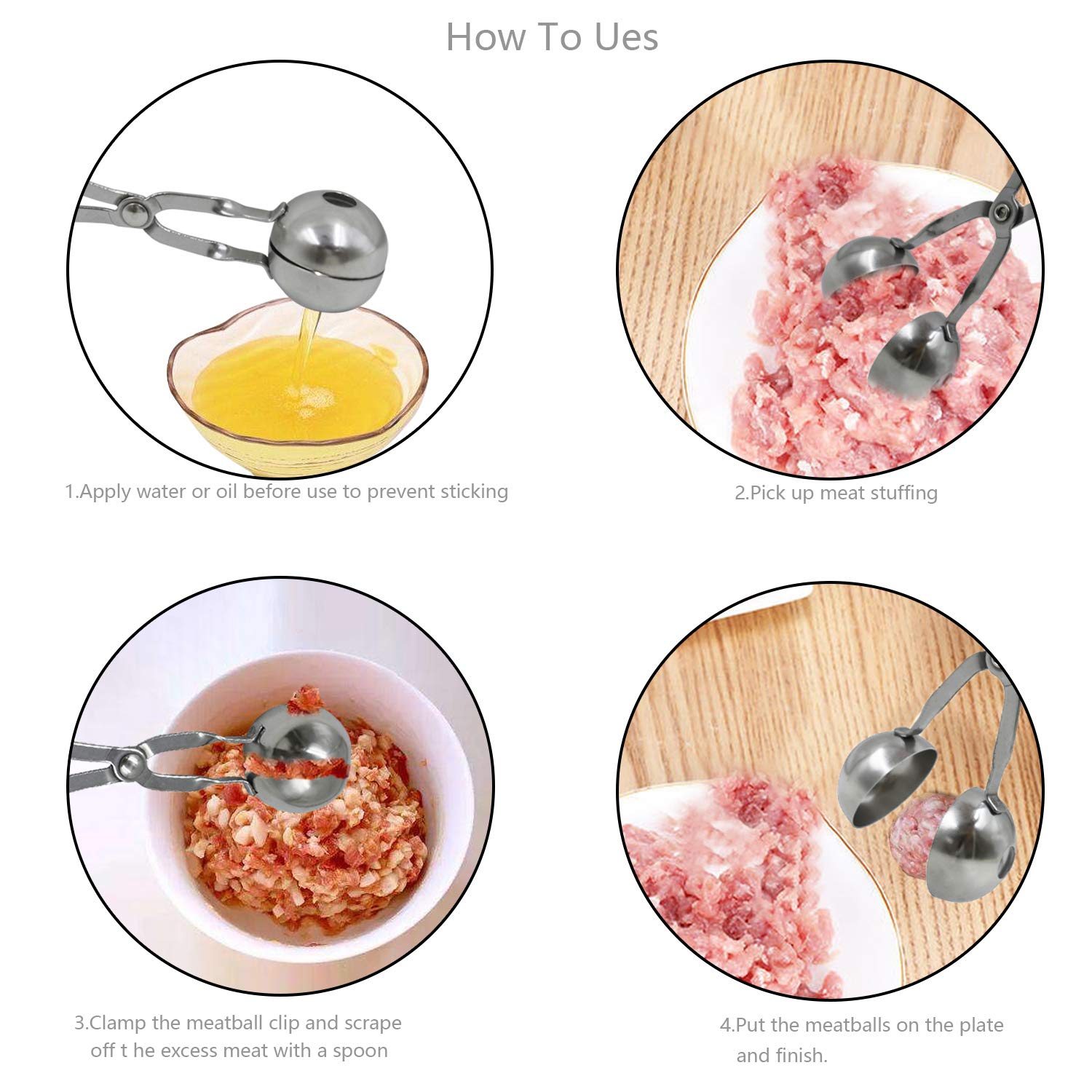 How To Ues

1.Apply water or oil before use to prevent sticking

2.Pick up meat stuffing

3.Clamp the meatball clip and scrape off t he excess meat with a spoon

4.Put the meatballs on the plate and finish.