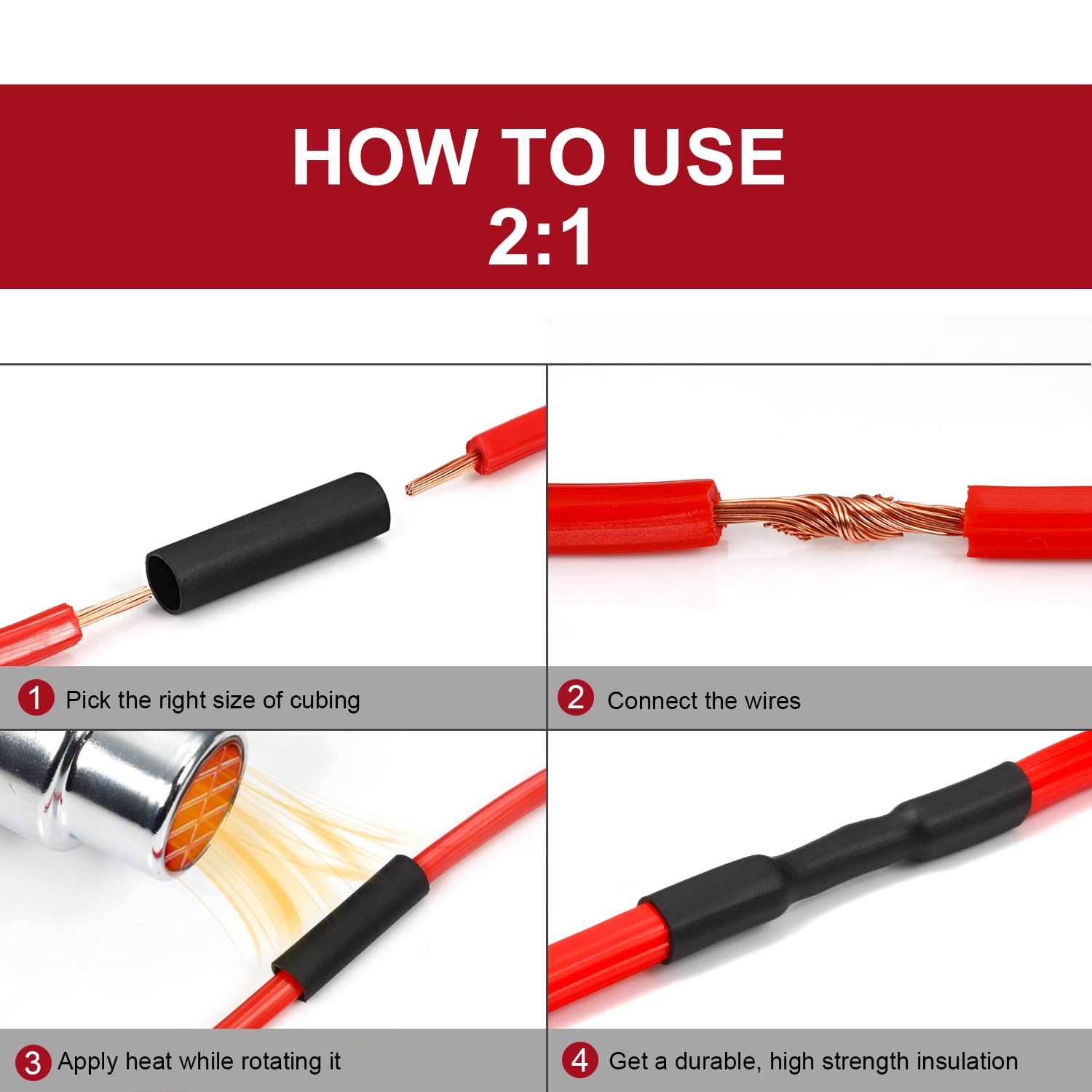 HOW TO USE
2:1

1 Pick the right size of cubing

2 Connect the wires

3 Apply heat while rotating it

4 Get a durable, high strength insulation