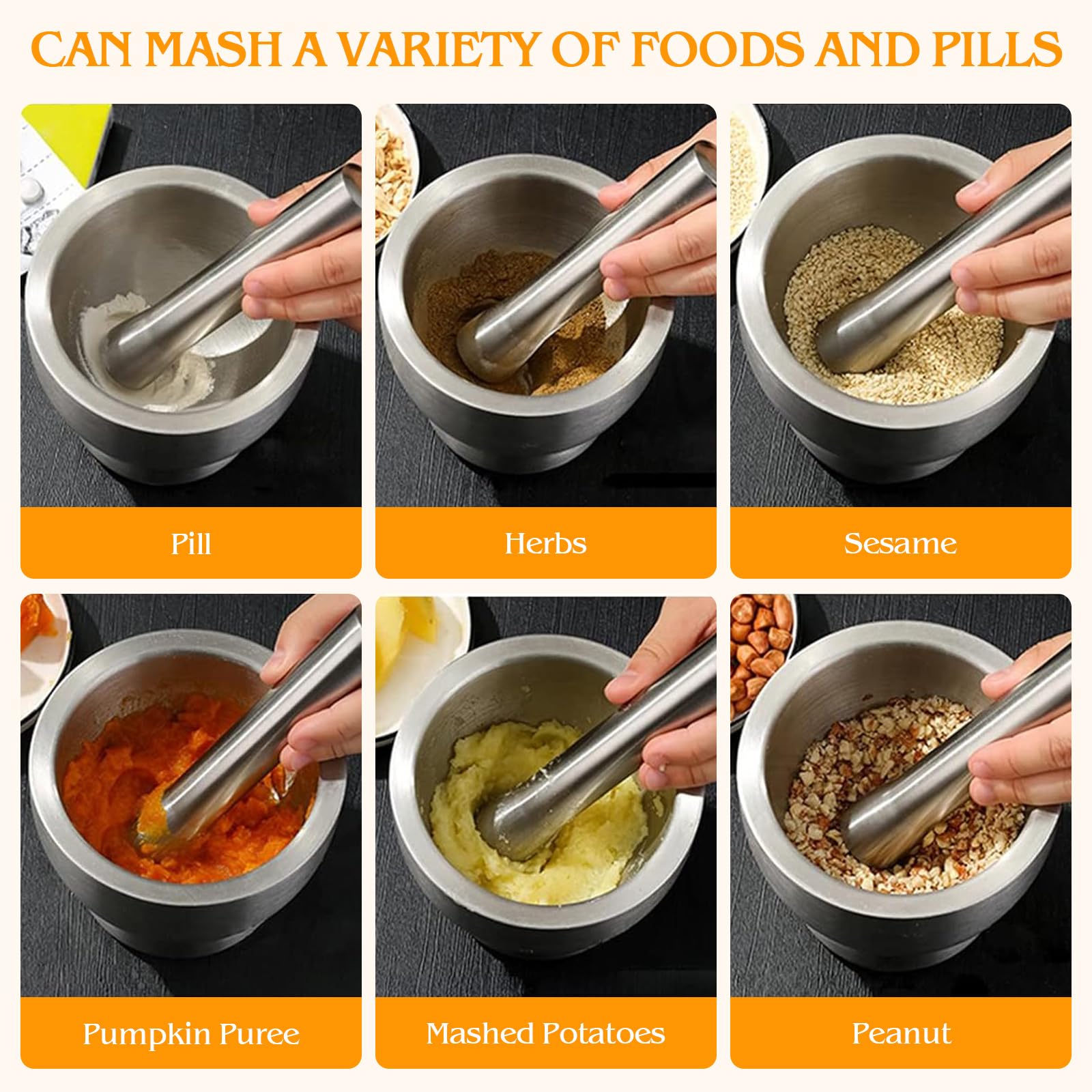 CAN MASH A VARIETY OF FOODS AND PILLS

Pill

Herbs

Sesame

Pumpkin Puree

Mashed Potatoes

Peanut