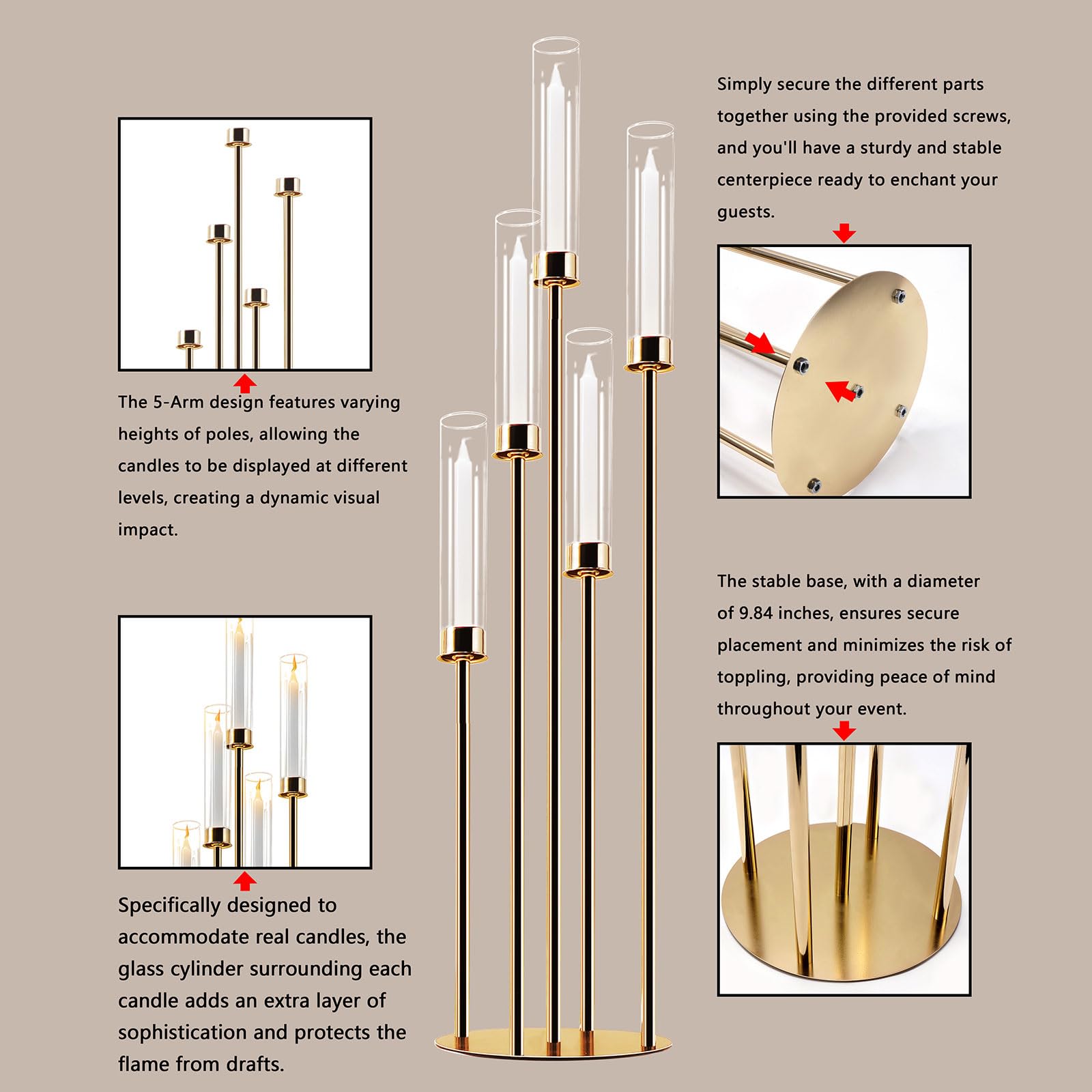 The 5-Arm design features varying heights of poles, allowing the candles to be displayed at different levels, creating a dynamic visual impact.

Specifically designed to accommodate real candles, the glass cylinder surrounding each candle adds an extra layer of sophistication and protects the flame from drafts.

Simply secure the different parts together using the provided screws, and you'll have a sturdy and stable centerpiece ready to enchant your guests.

The stable base, with a diameter of 9.84 inches, ensures secure placement and minimizes the risk of toppling, providing peace of mind throughout your event.