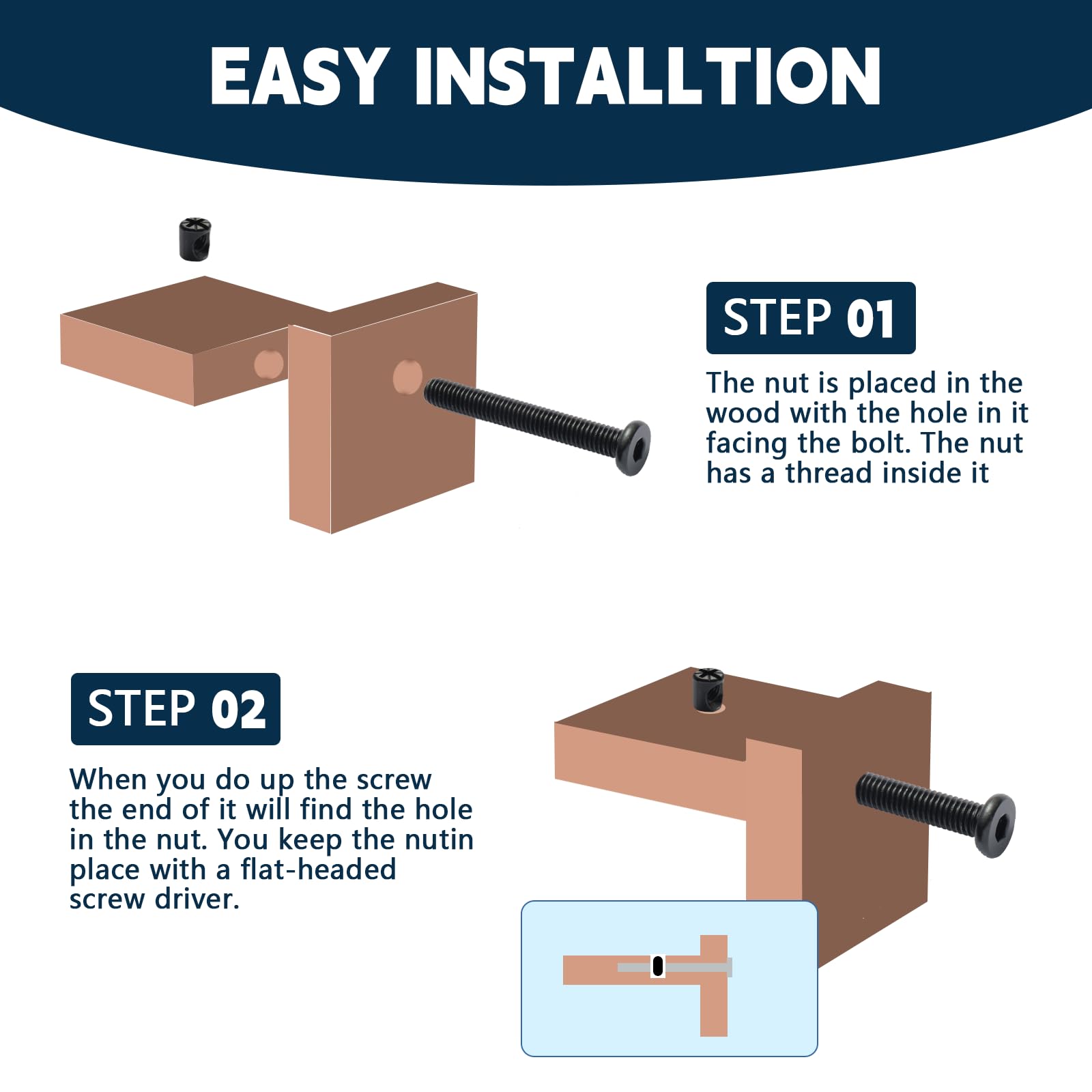 EASY INSTALLTION

STEP 01

The nut is placed in the wood with the hole in it facing the bolt. The nut has a thread inside it

STEP 02

When you do up the screw the end of it will find the hole in the nut. You keep the nutin place with a flat-headed screw driver.