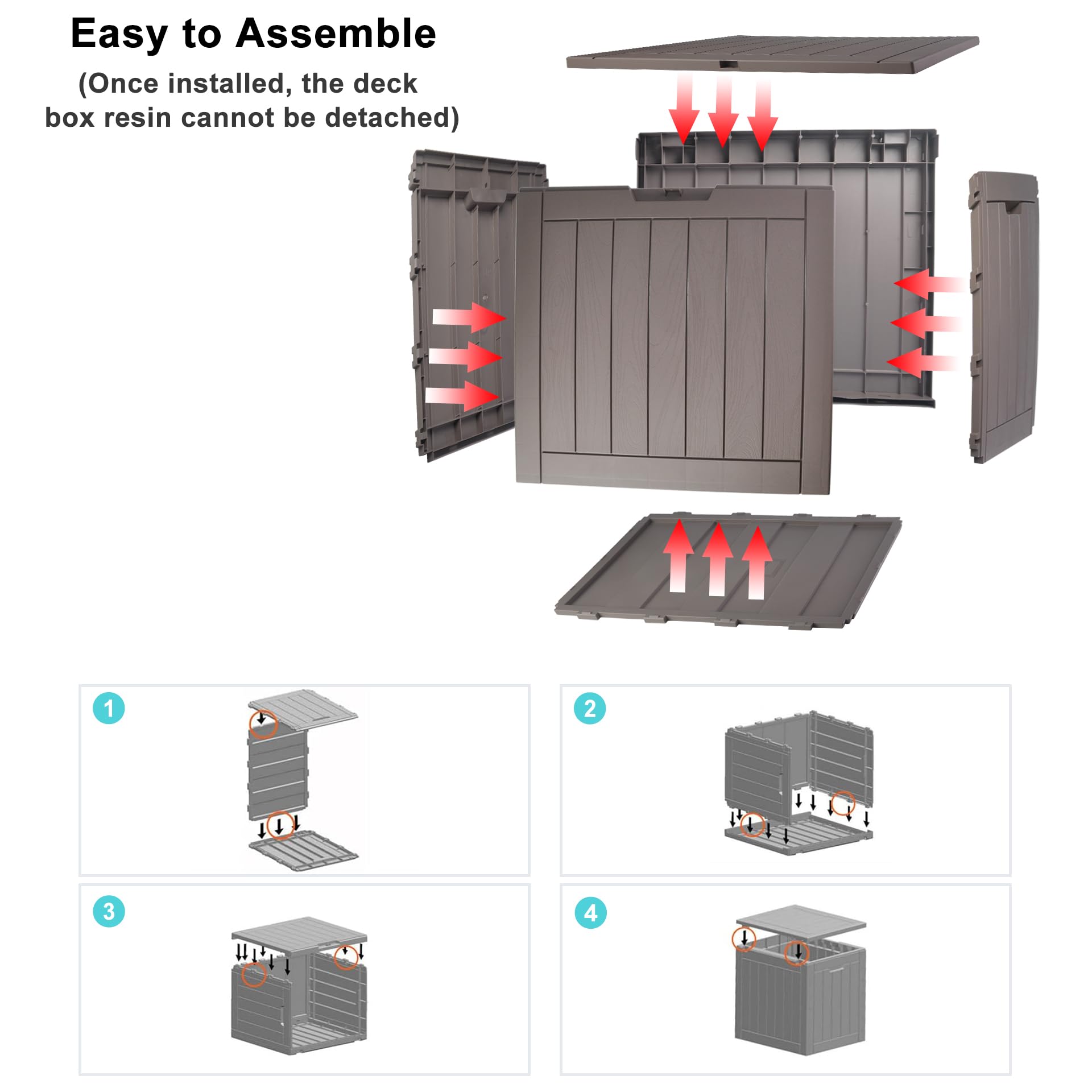 Easy to Assemble

(Once installed, the deck box resin cannot be detached)

1

2

3

4