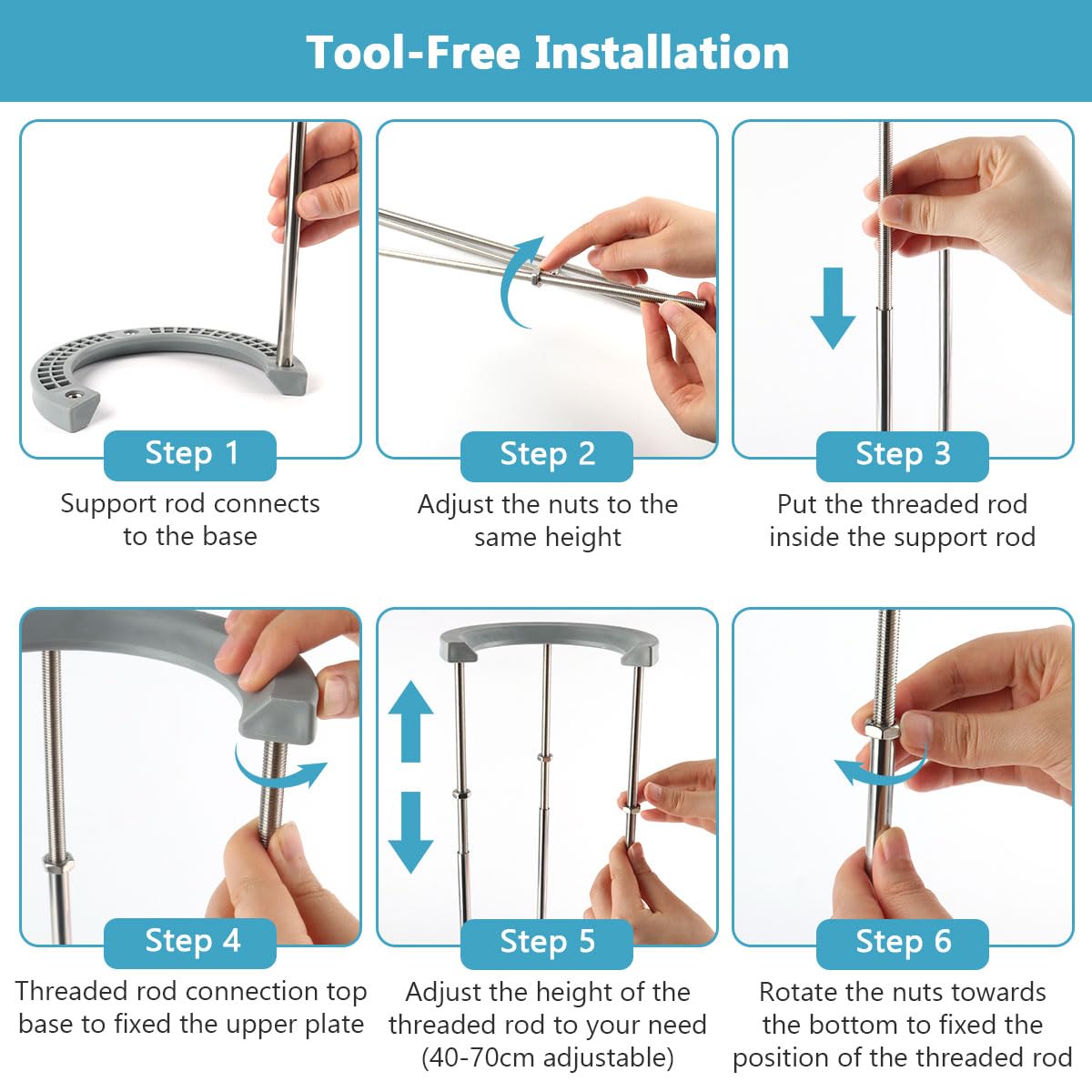 Tool-Free Installation

Step 1
Support rod connects to the base

Step 2
Adjust the nuts to the same height

Step 3
Put the threaded rod inside the support rod

Step 4
Threaded rod connection top base to fixed the upper plate

Step 5
Adjust the height of the threaded rod to your need (40-70cm adjustable)

Step 6
Rotate the nuts towards the bottom to fixed the position of the threaded rod