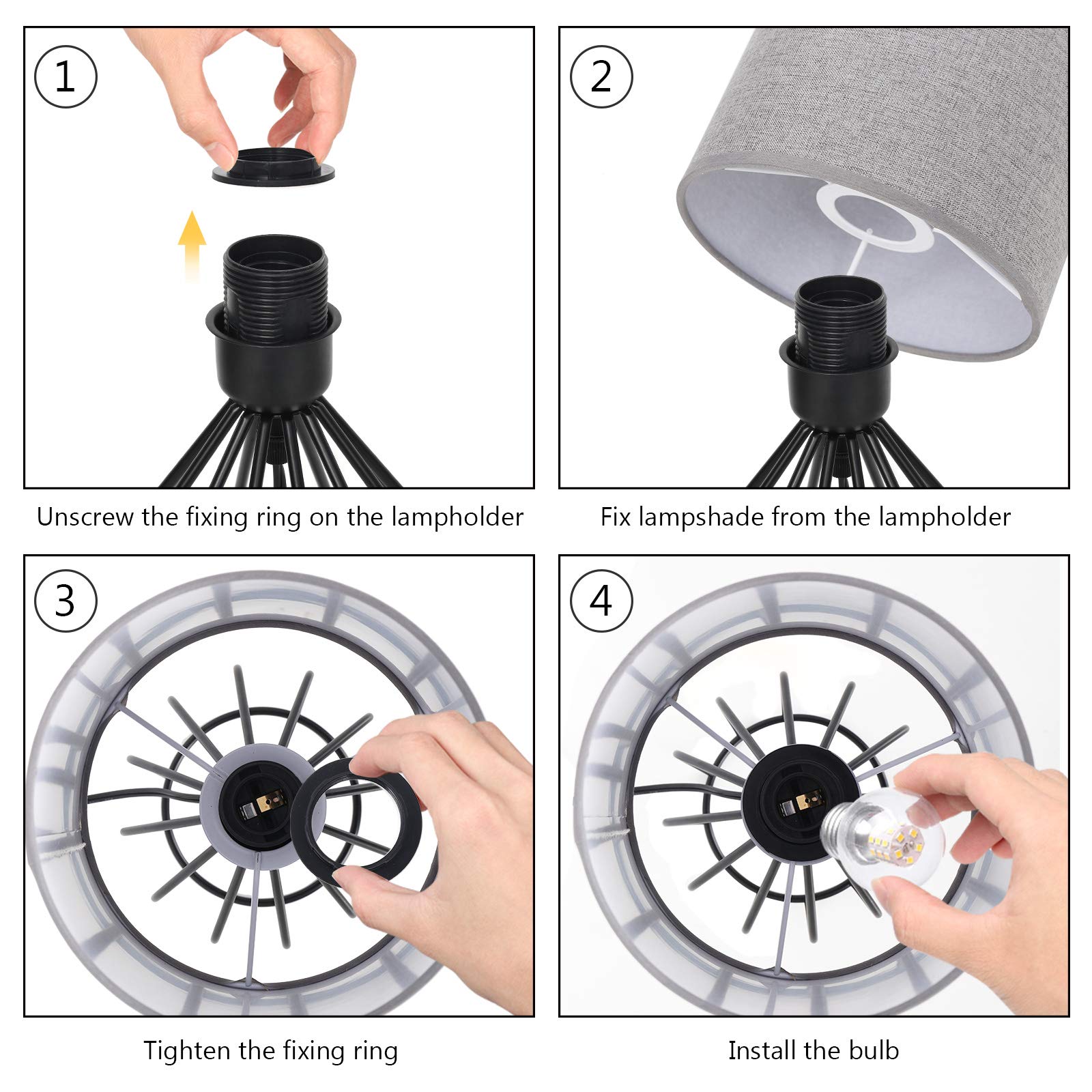 1

Unscrew the fixing ring on the lampholder

2

Fix lampshade from the lampholder

3

Tighten the fixing ring

4

Install the bulb