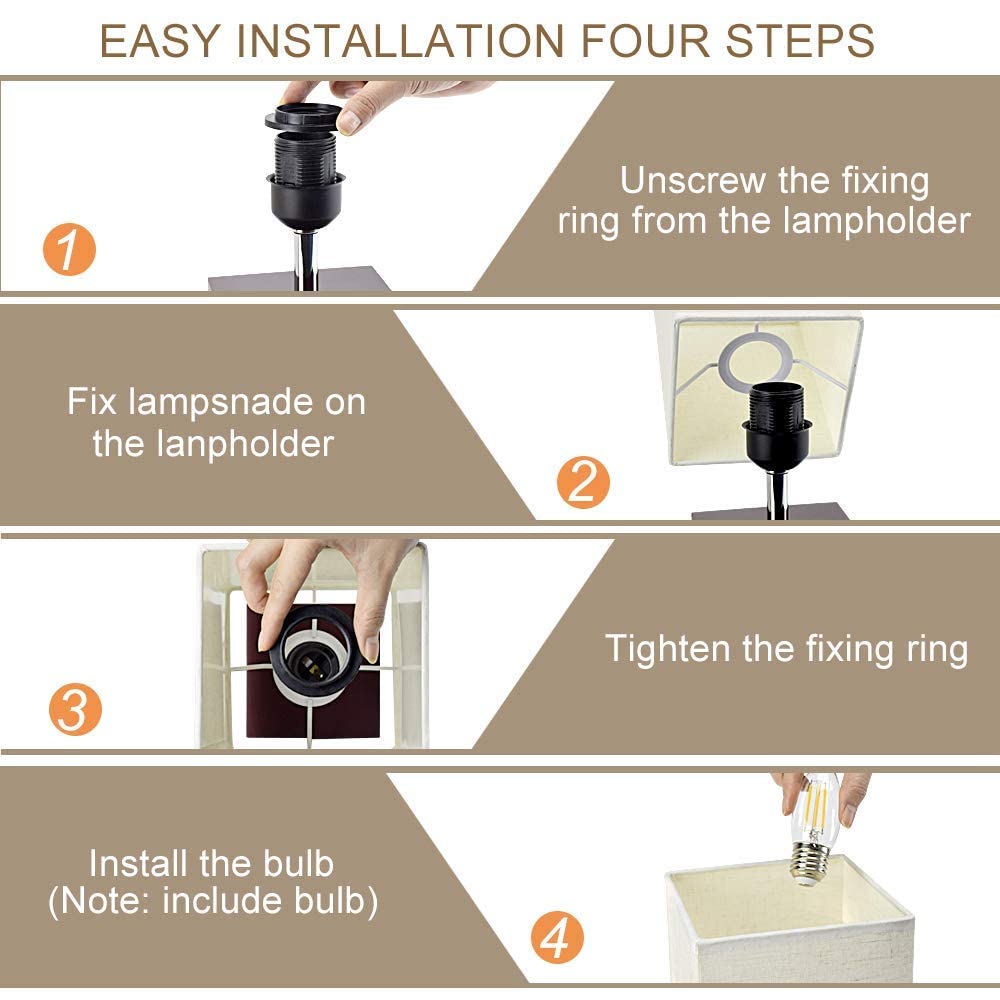 EASY INSTALLATION FOUR STEPS

1

Unscrew the fixing ring from the lampholder

Fix lampsnade on the lanpholder

2

3

Tighten the fixing ring

Install the bulb (Note: include bulb)

4