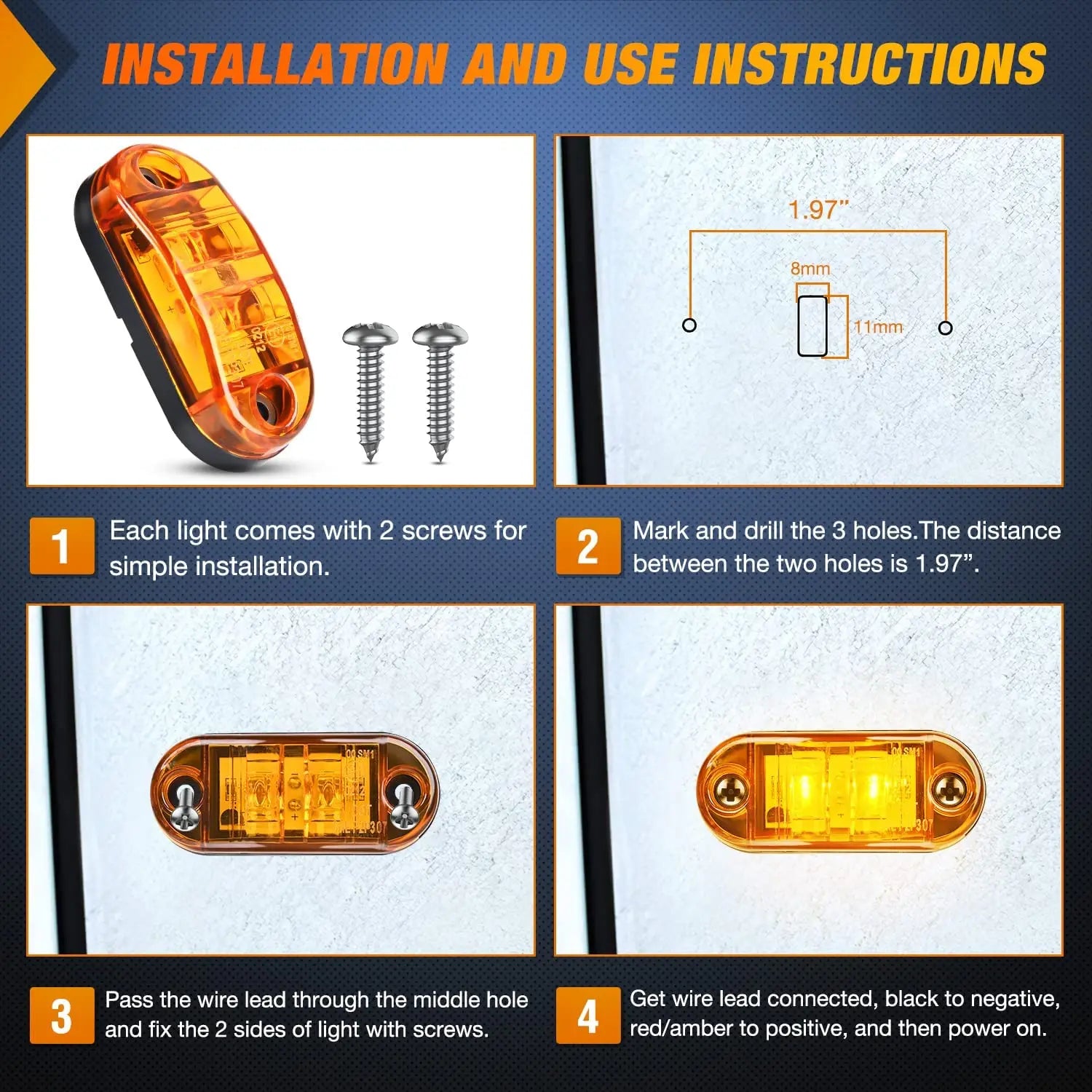 INSTALLATION AND USE INSTRUCTIONS

1.97"

8mm

11mm

1 Each light comes with 2 screws for simple installation.

2 Mark and drill the 3 holes.The distance between the two holes is 1.97".

3 Pass the wire lead through the middle hole and fix the 2 sides of light with screws.

4 Get wire lead connected, black to negative, red/amber to positive, and then power on.