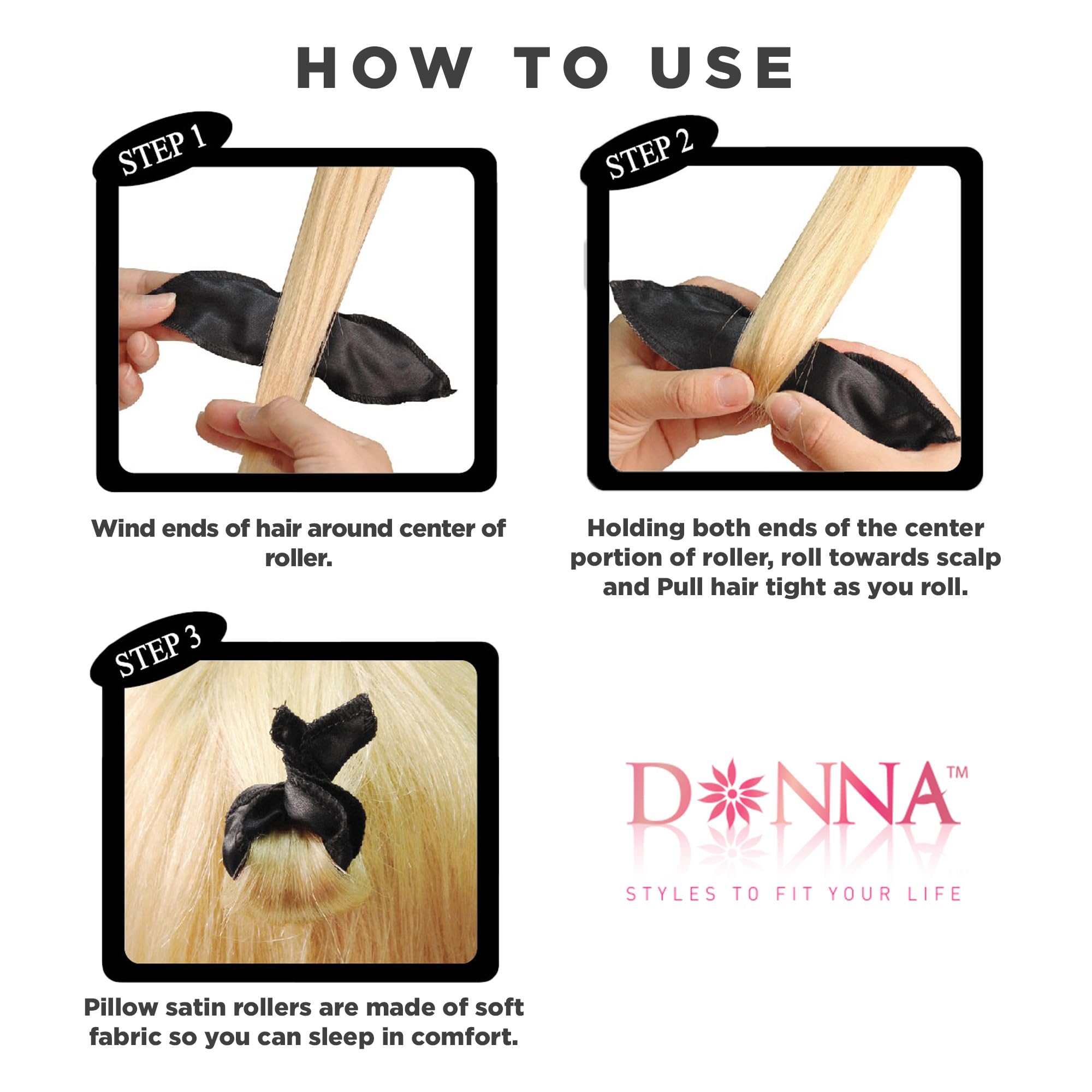 HOW TO USE

STEP 1

Wind ends of hair around center of roller.

STEP 2

Holding both ends of the center portion of roller, roll towards scalp and Pull hair tight as you roll.

STEP 3

Pillow satin rollers are made of soft fabric so you can sleep in comfort.

DONNA™
STYLES TO FIT YOUR LIFE