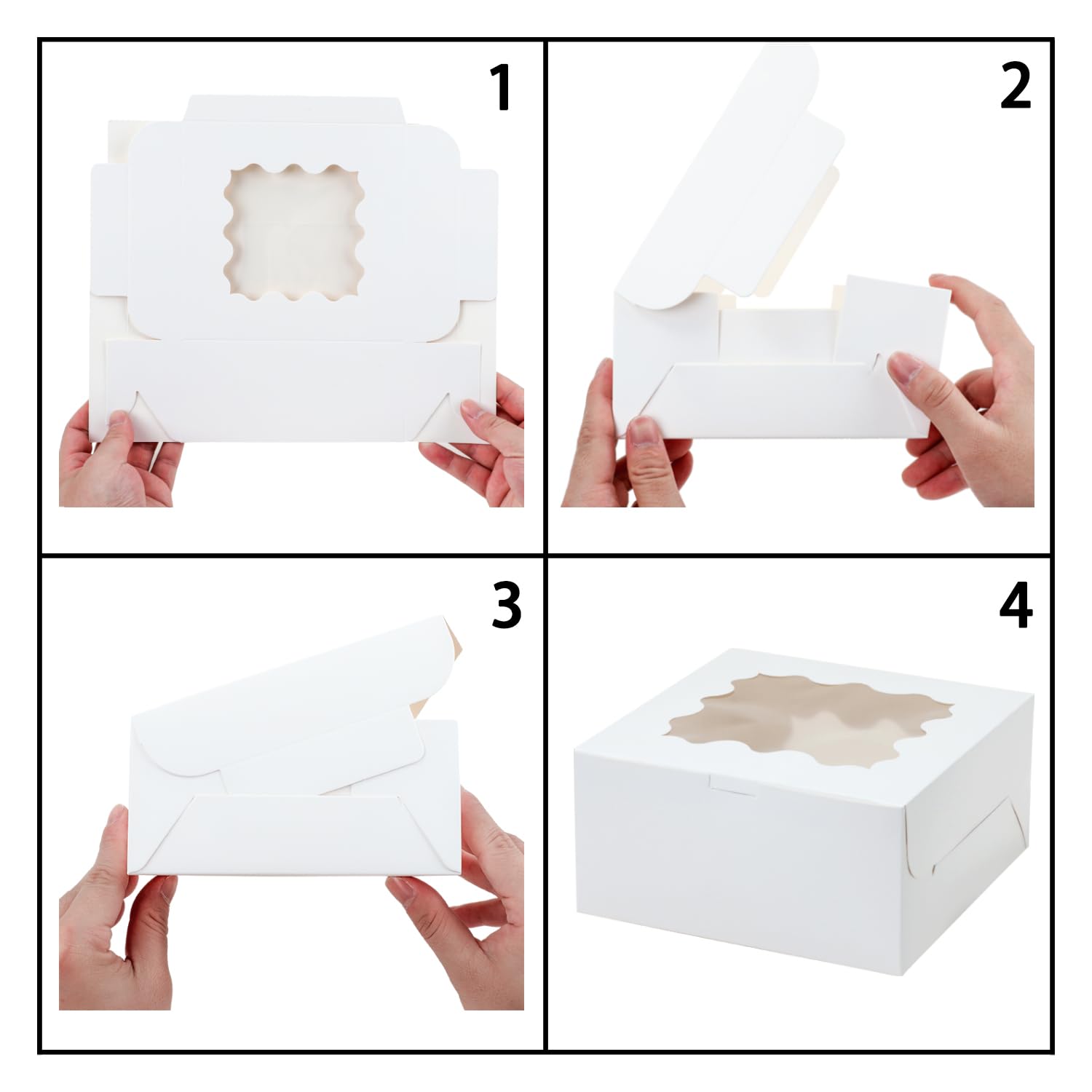 1

2

3

4