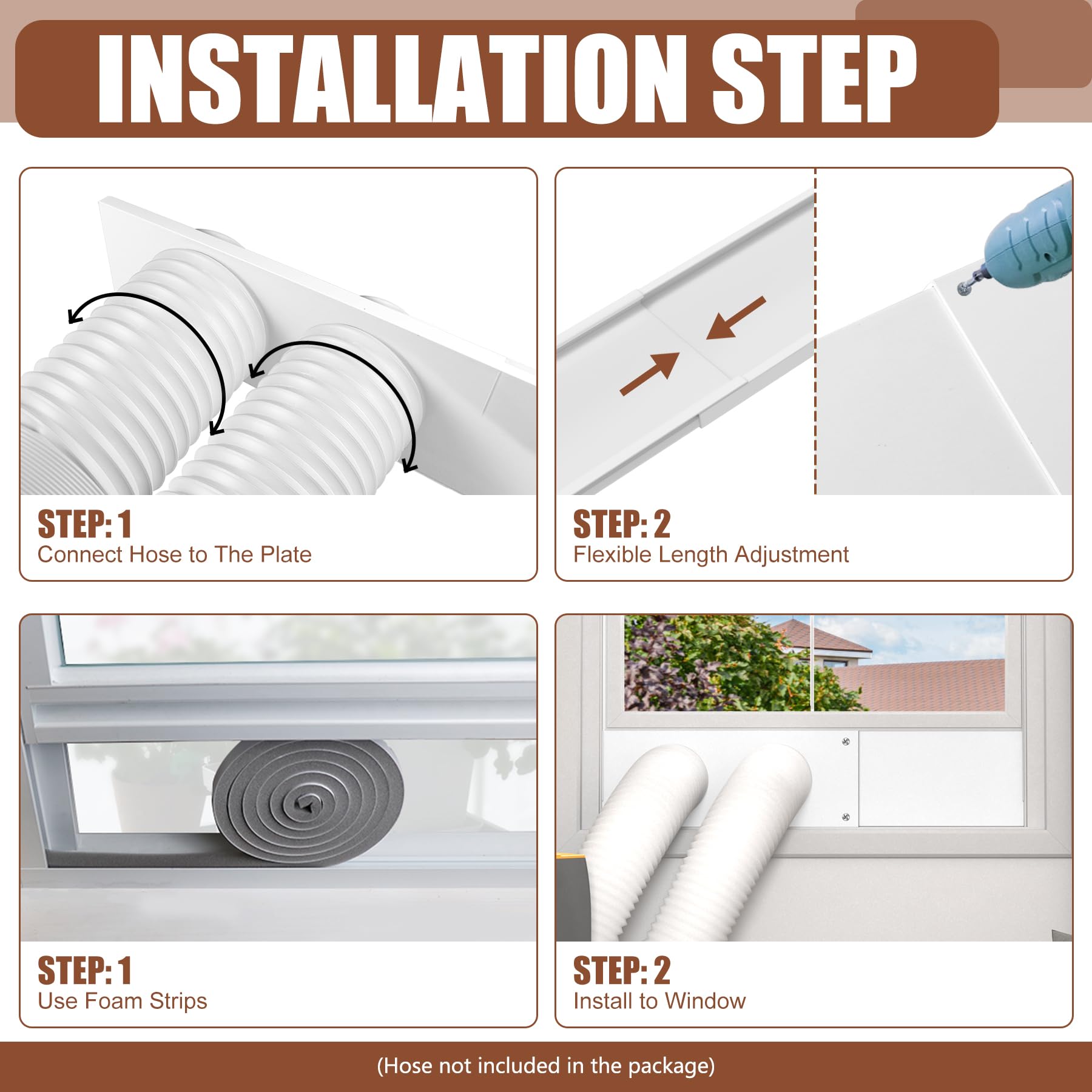 INSTALLATION STEP

STEP: 1
Connect Hose to The Plate

STEP: 2
Flexible Length Adjustment

STEP: 1
Use Foam Strips

STEP: 2
Install to Window

(Hose not included in the package)