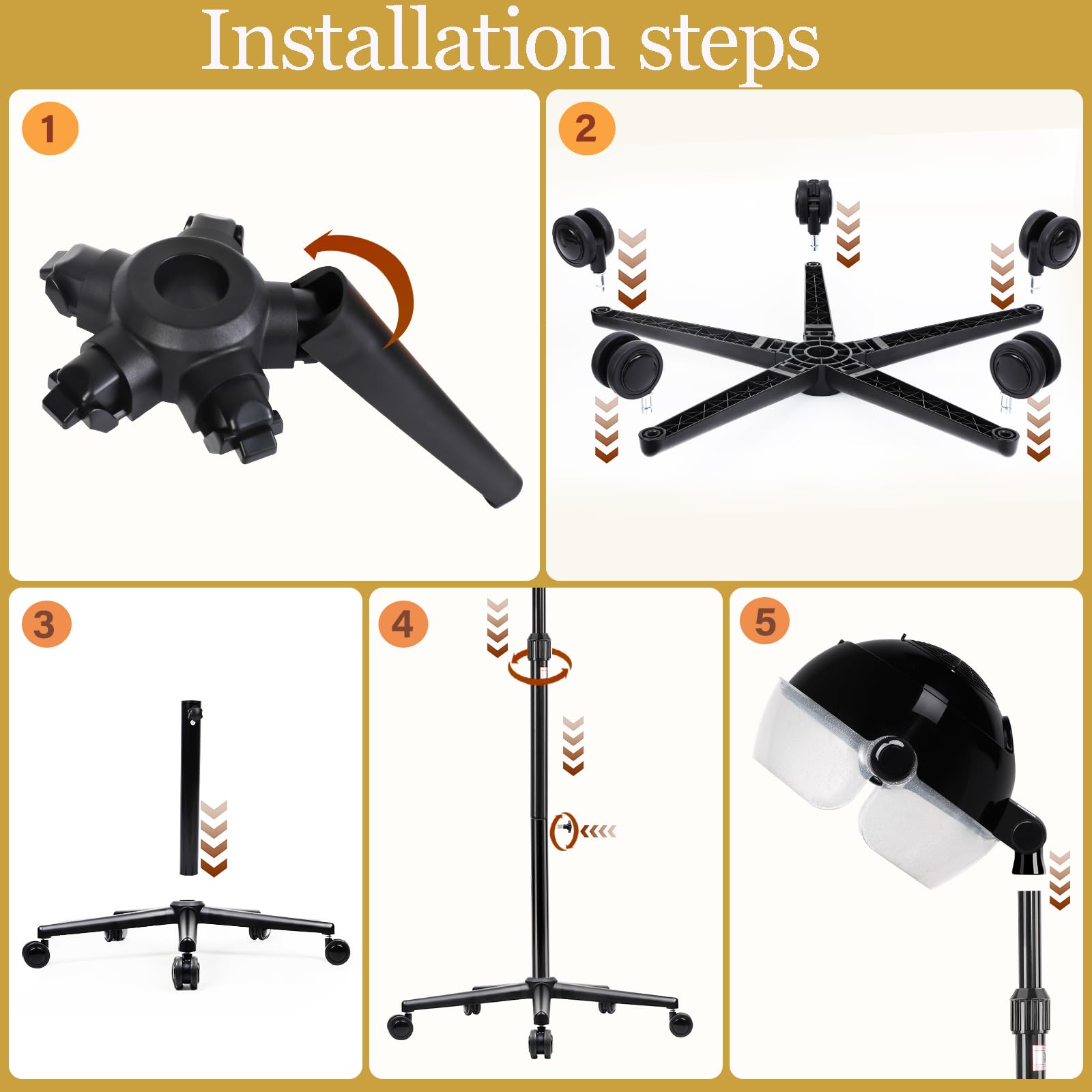 Installation steps

1

2

3

4

5