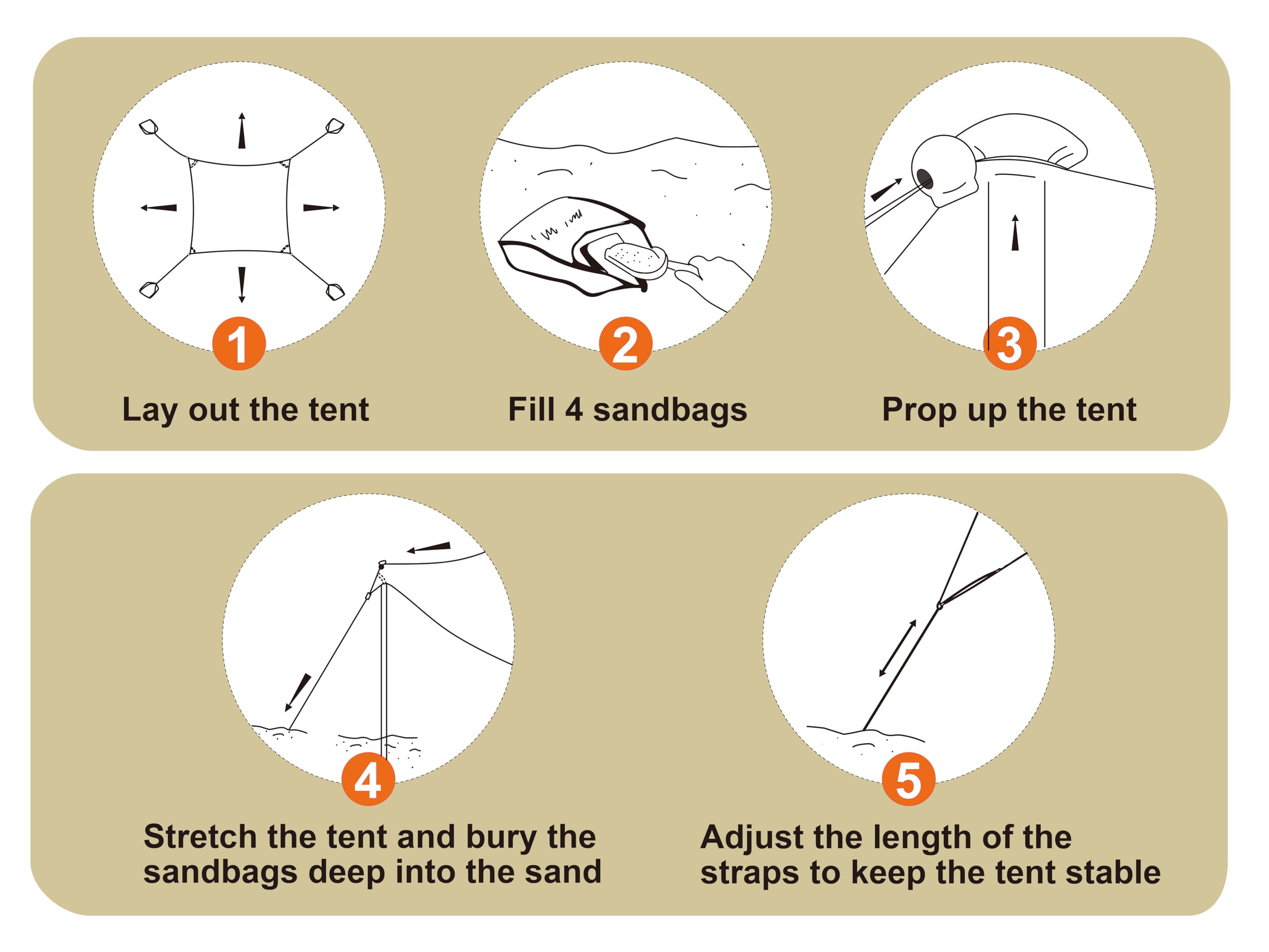 1
Lay out the tent

2
Fill 4 sandbags

3
Prop up the tent

4
Stretch the tent and bury the sandbags deep into the sand

5
Adjust the length of the straps to keep the tent stable