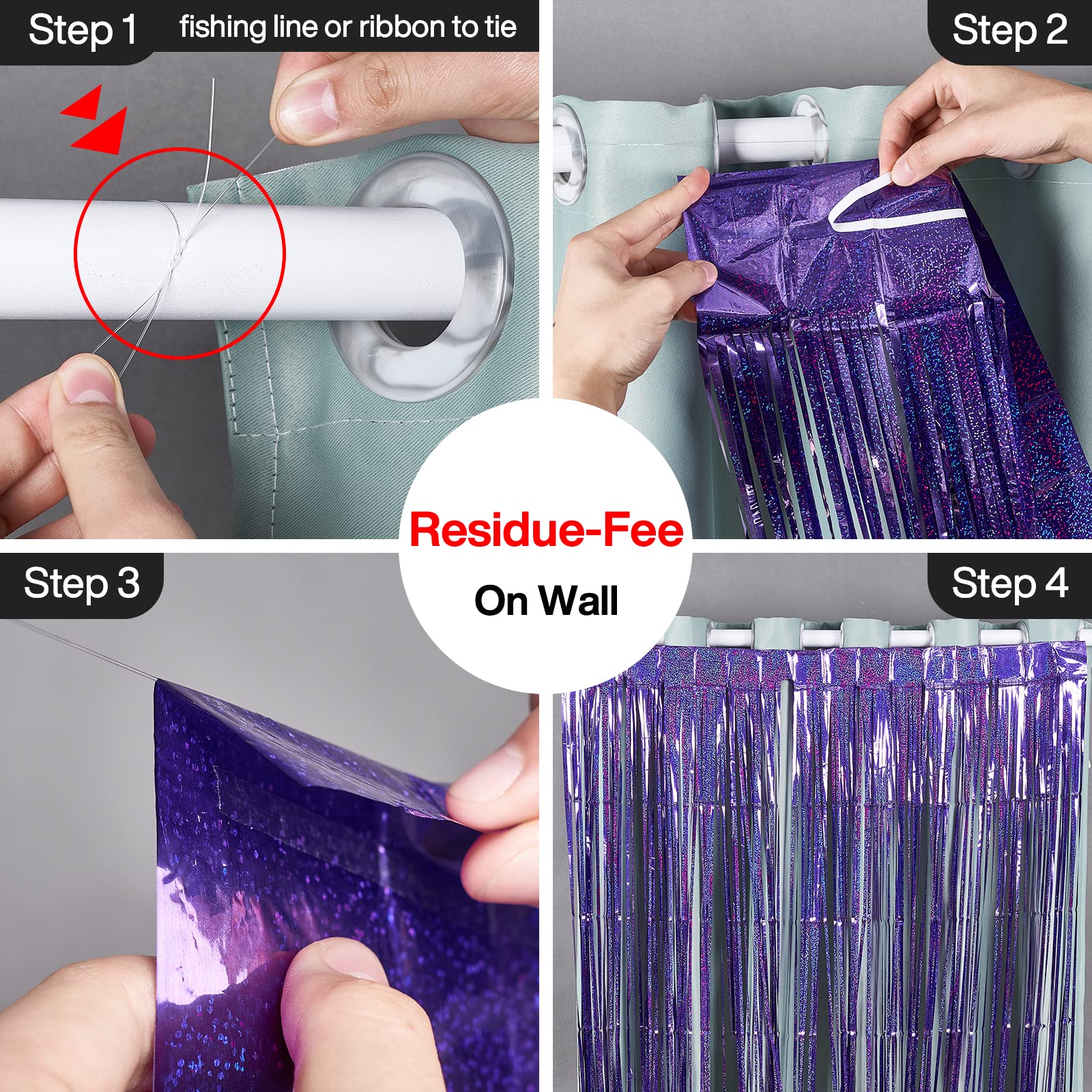 Step 1 fishing line or ribbon to tie

Step 2

Residue-Fee

On Wall

Step 3

Step 4