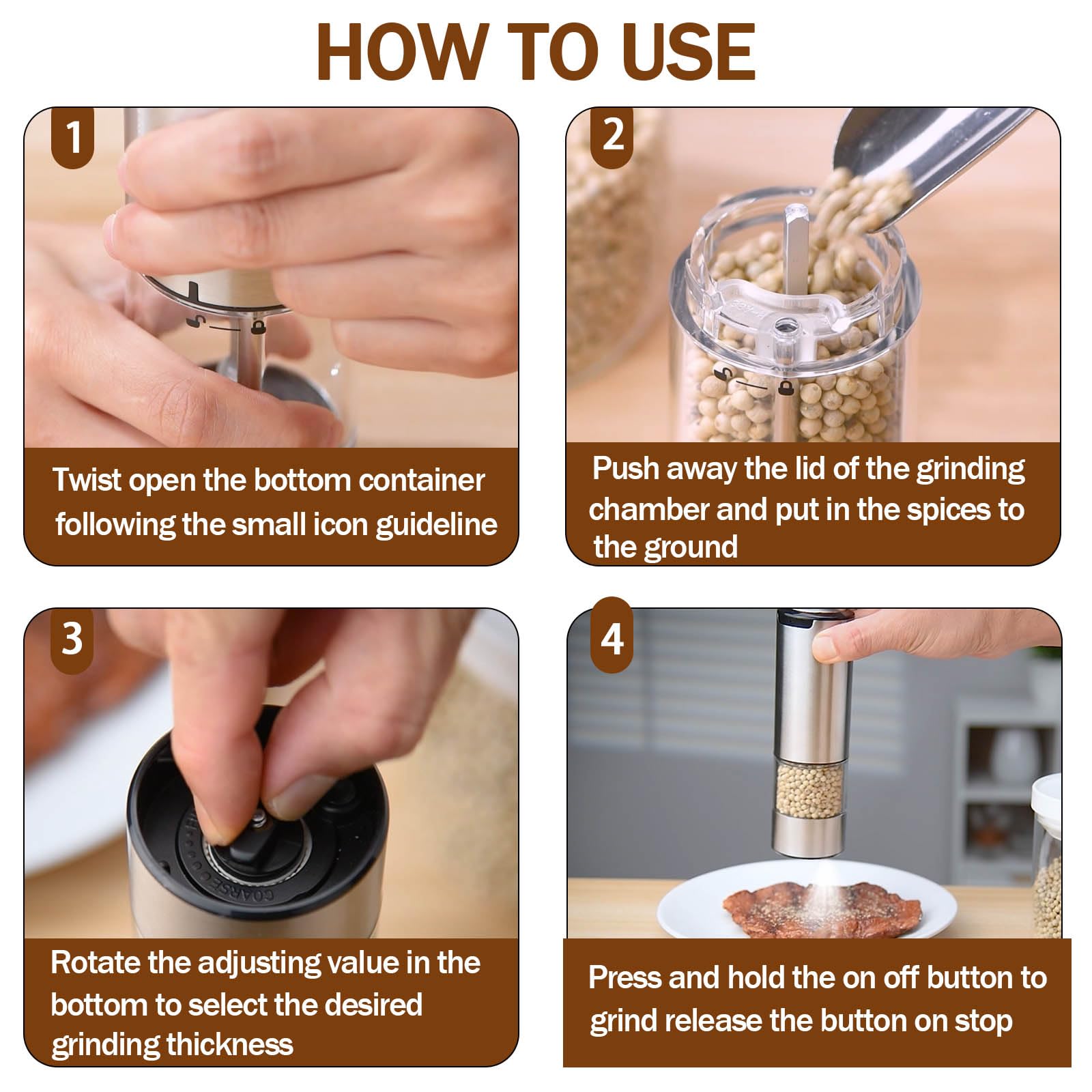 HOW TO USE

1

Twist open the bottom container following the small icon guideline

2

Push away the lid of the grinding chamber and put in the spices to the ground

3

COARSE

Rotate the adjusting value in the bottom to select the desired grinding thickness

4

Press and hold the on off button to grind release the button on stop