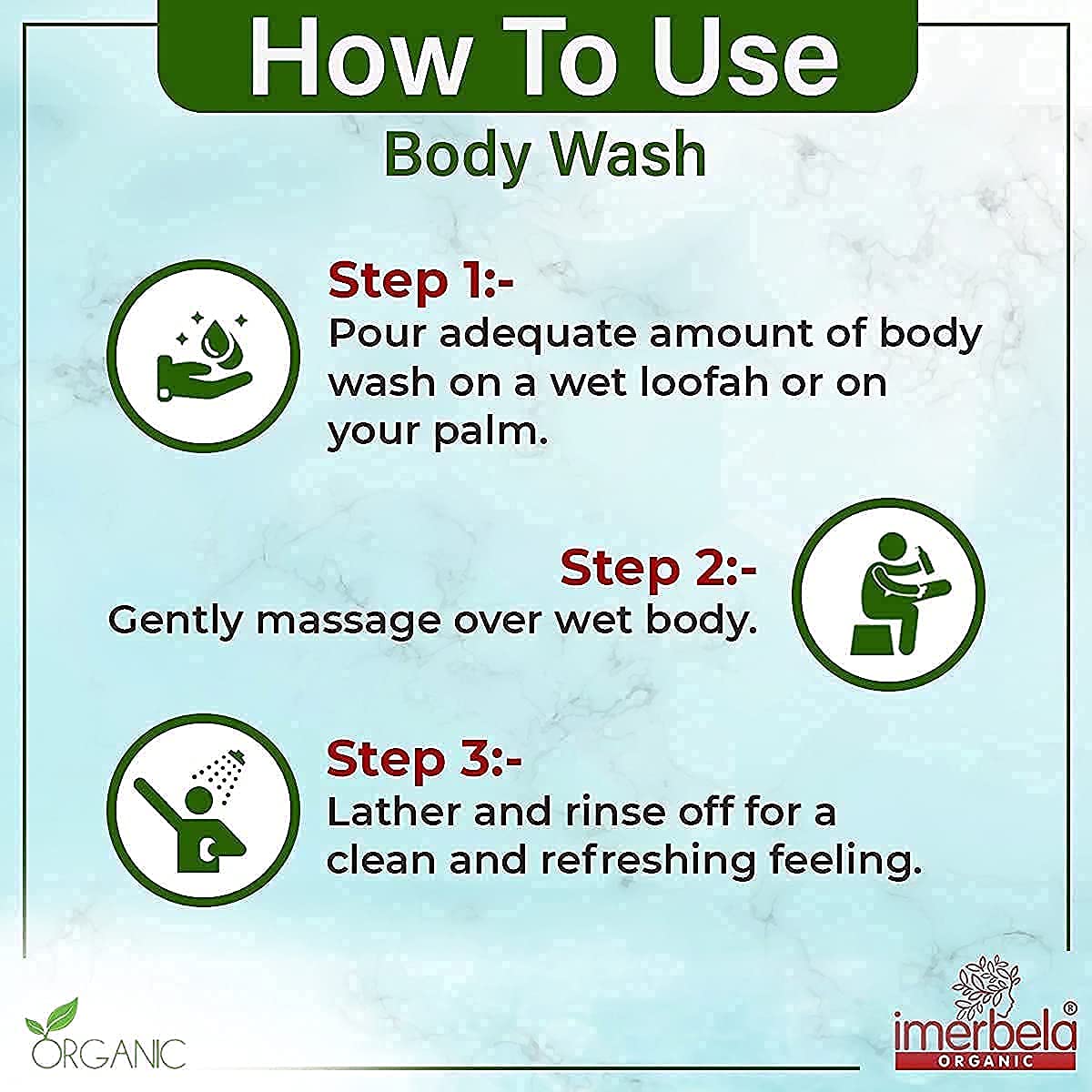 How To Use

Body Wash

Step 1:-
Pour adequate amount of body wash on a wet loofah or on your palm.

Step 2:-
Gently massage over wet body.

Step 3:-
Lather and rinse off for a clean and refreshing feeling.

ORGANIC

imerbela®
ORGANIC