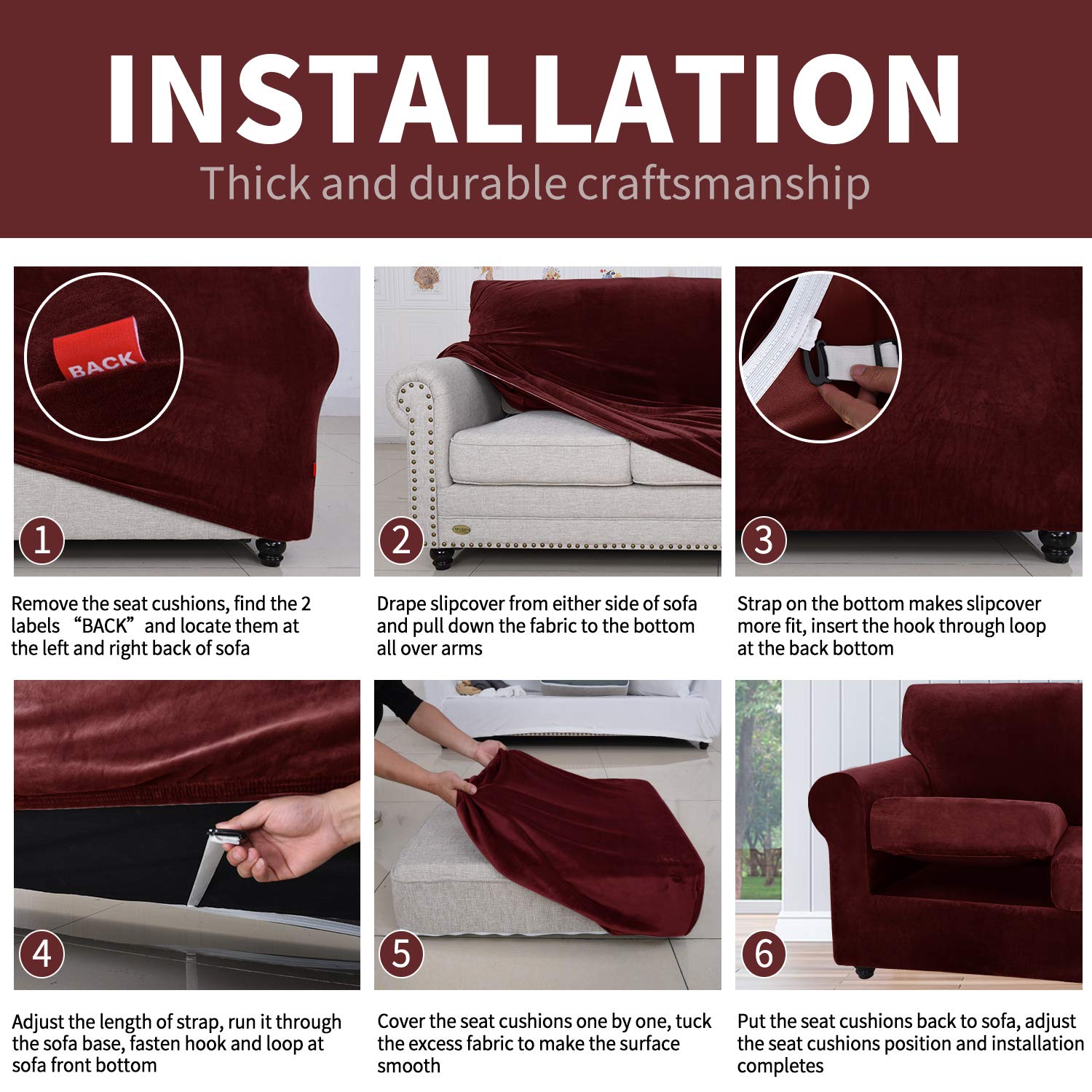 INSTALLATION

Thick and durable craftsmanship

BACK

1

Remove the seat cushions, find the 2 labels “BACK” and locate them at the left and right back of sofa

2

Drape slipcover from either side of sofa and pull down the fabric to the bottom all over arms

3

Strap on the bottom makes slipcover more fit, insert the hook through loop at the back bottom

4

Adjust the length of strap, run it through the sofa base, fasten hook and loop at sofa front bottom

5

Cover the seat cushions one by one, tuck the excess fabric to make the surface smooth

6

Put the seat cushions back to sofa, adjust the seat cushions position and installation completes