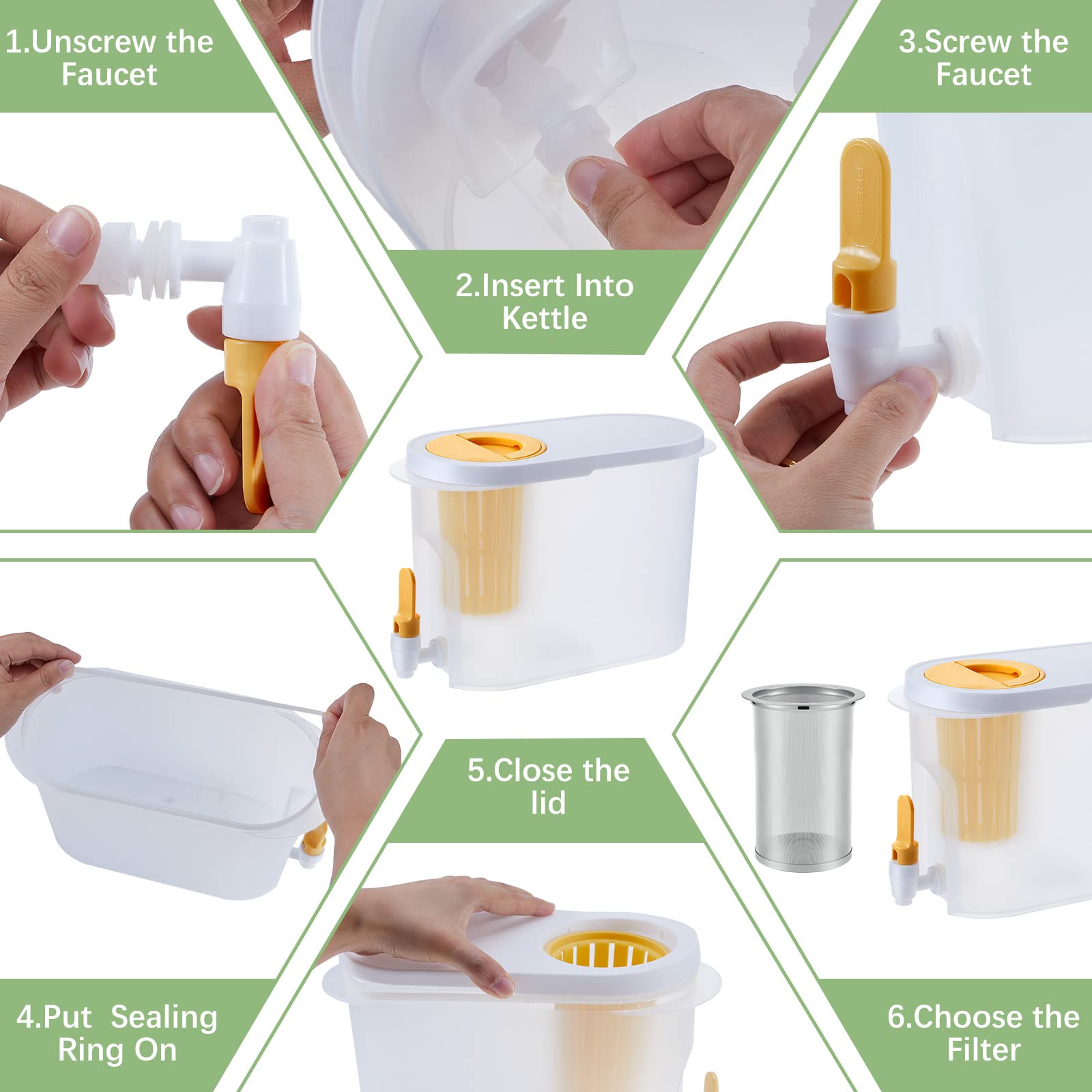 1.Unscrew the Faucet

2.Insert Into Kettle

3.Screw the Faucet

PRESS

4.Put Sealing Ring On

5.Close the lid

6.Choose the Filter