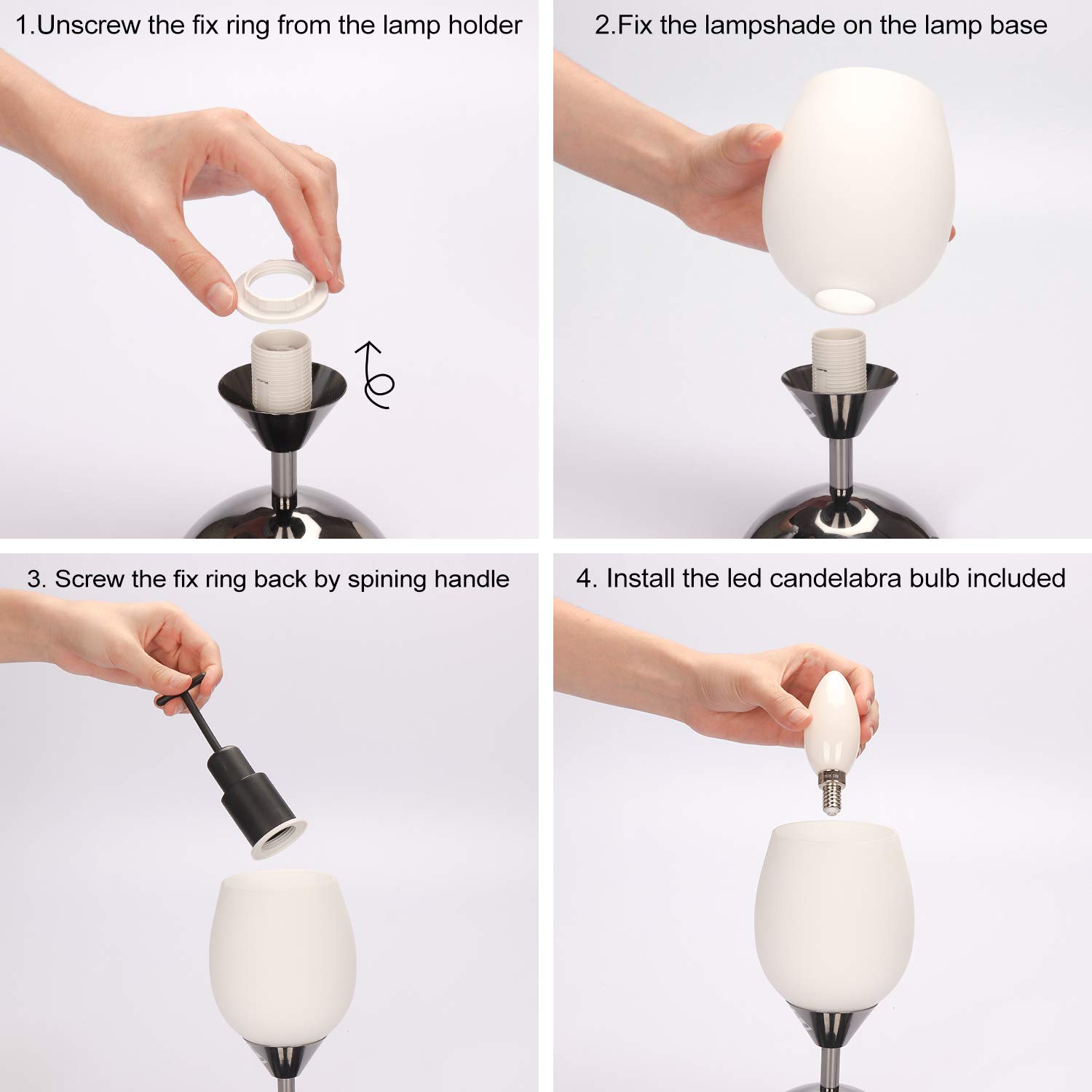 1.Unscrew the fix ring from the lamp holder

2.Fix the lampshade on the lamp base

3. Screw the fix ring back by spining handle

4. Install the led candelabra bulb included