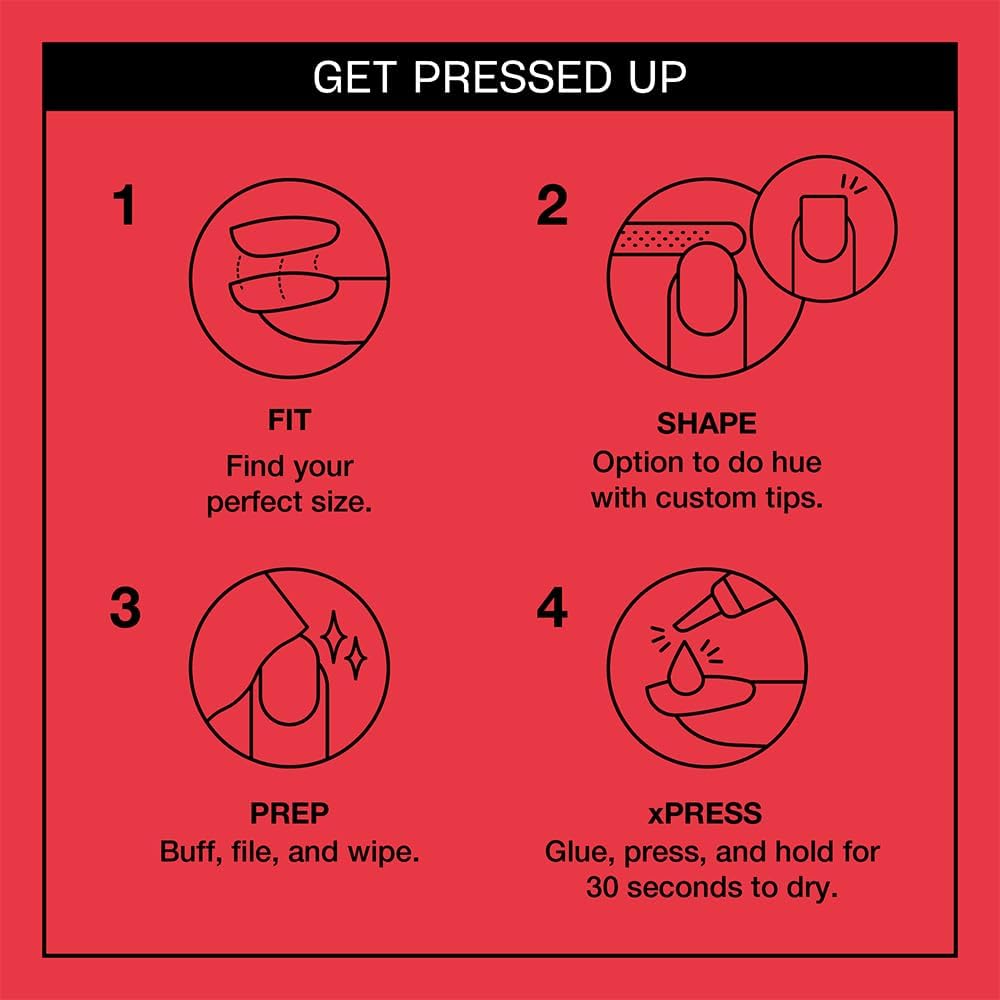 GET PRESSED UP

1

FIT
Find your perfect size.

2

SHAPE
Option to do hue with custom tips.

3

PREP
Buff, file, and wipe.

4

xPRESS
Glue, press, and hold for 30 seconds to dry.