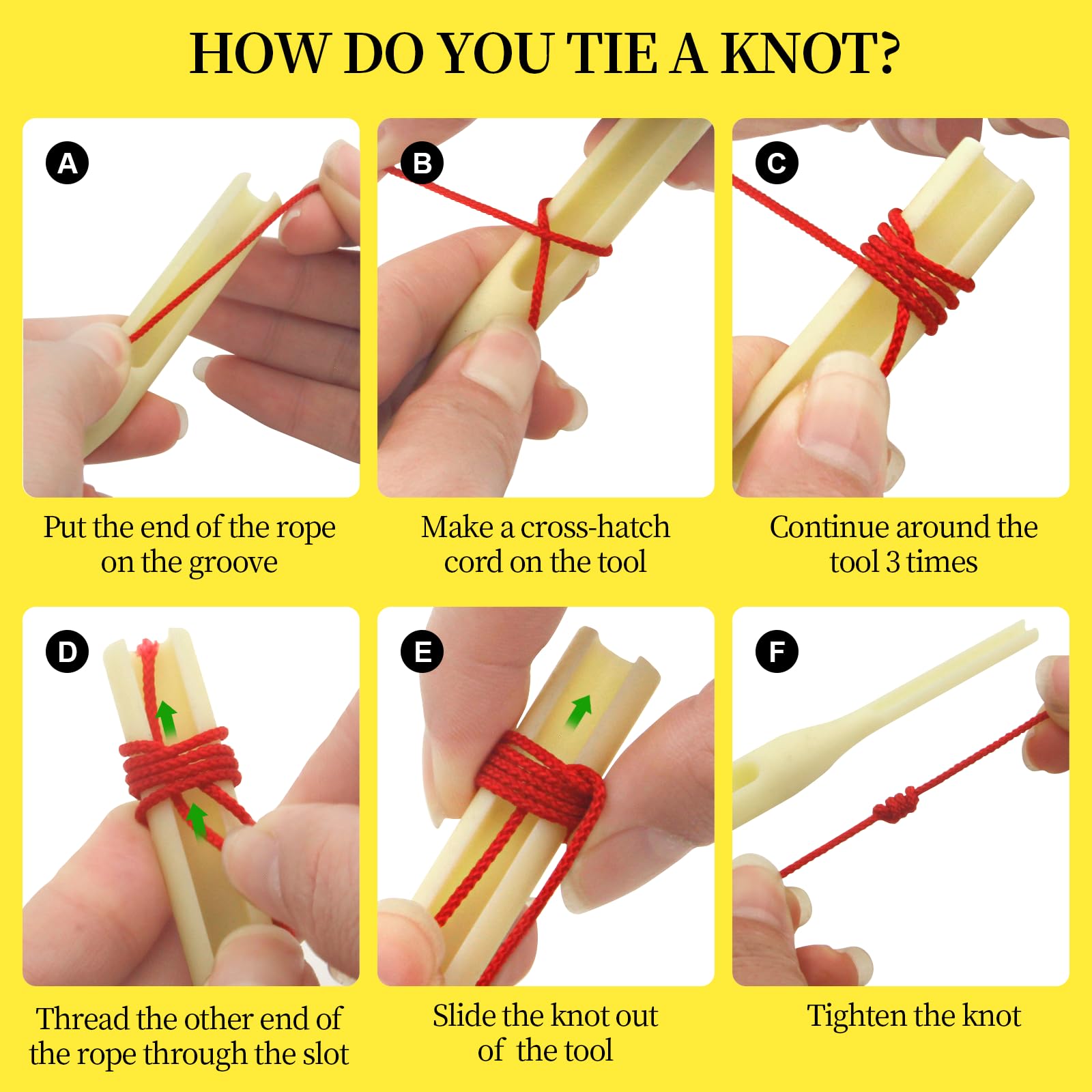 HOW DO YOU TIE A KNOT?

A

Put the end of the rope on the groove

B

Make a cross-hatch cord on the tool

C

Continue around the tool 3 times

D

Thread the other end of the rope through the slot

E

Slide the knot out of the tool

F

Tighten the knot