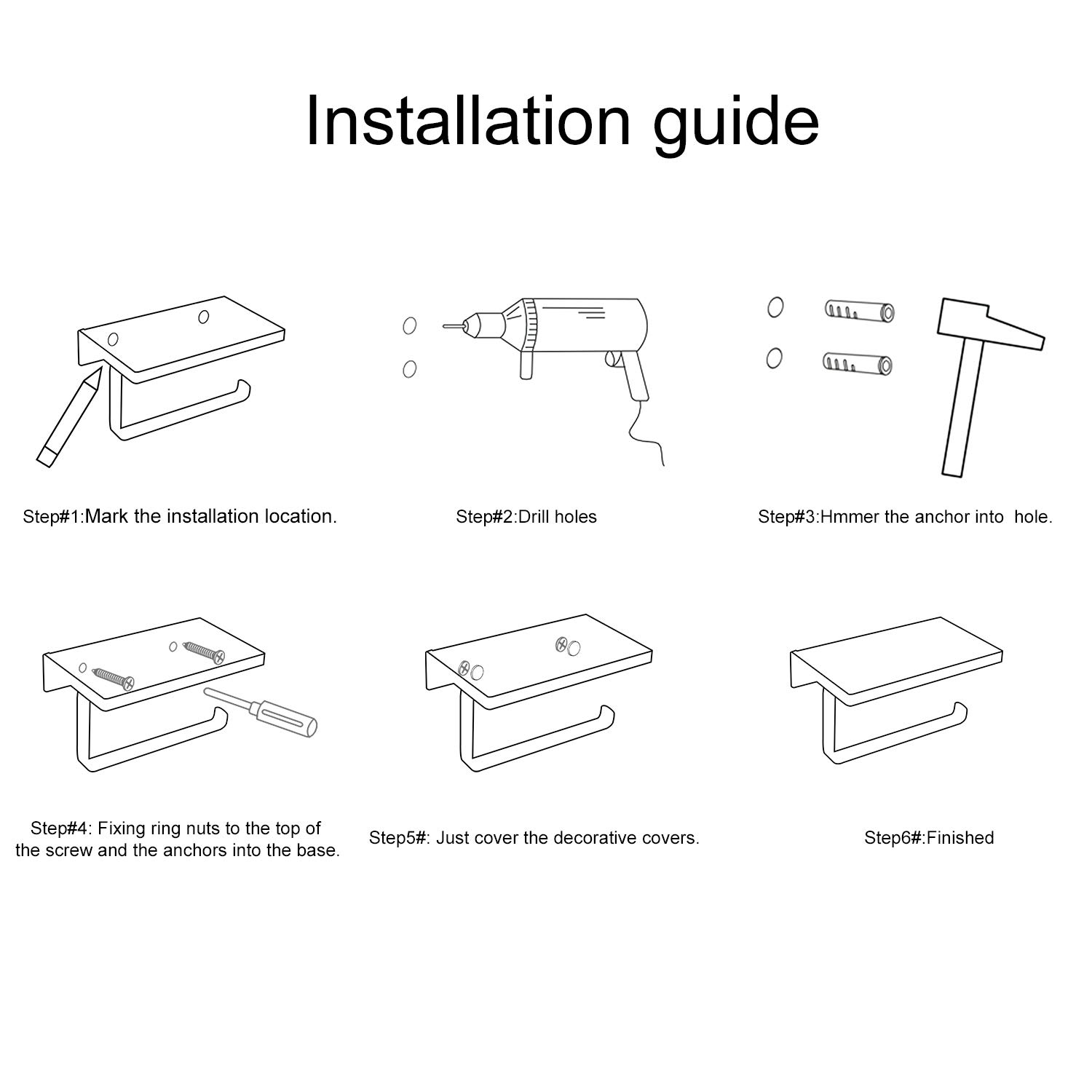 Installation guide

Step#1:Mark the installation location.

Step#2:Drill holes

Step#3:Hmmer the anchor into hole.

Step#4: Fixing ring nuts to the top of the screw and the anchors into the base.

Step5#: Just cover the decorative covers.

Step6#:Finished