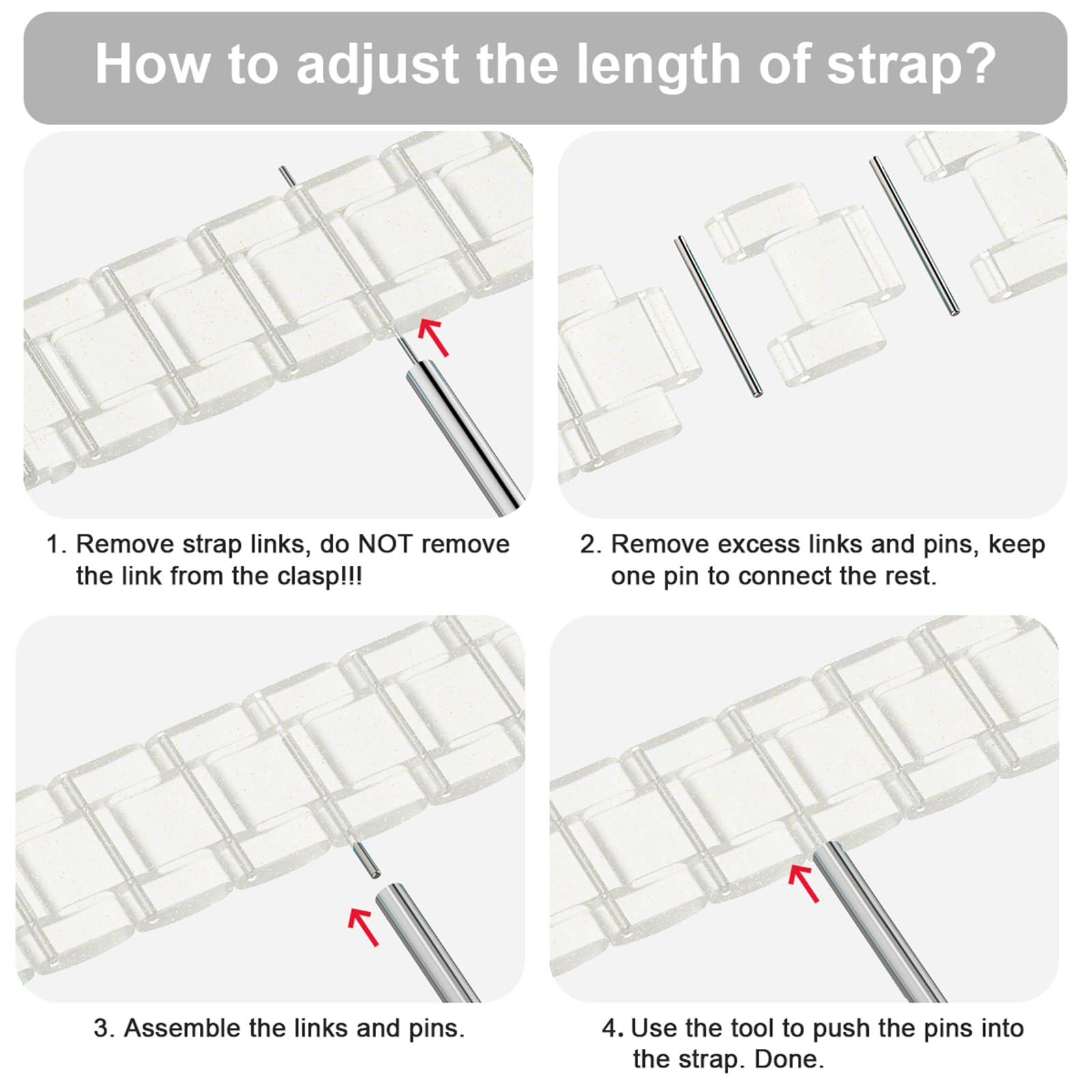 How to adjust the length of strap?

1. Remove strap links, do NOT remove the link from the clasp!!!

2. Remove excess links and pins, keep one pin to connect the rest.

3. Assemble the links and pins.

4. Use the tool to push the pins into the strap. Done.