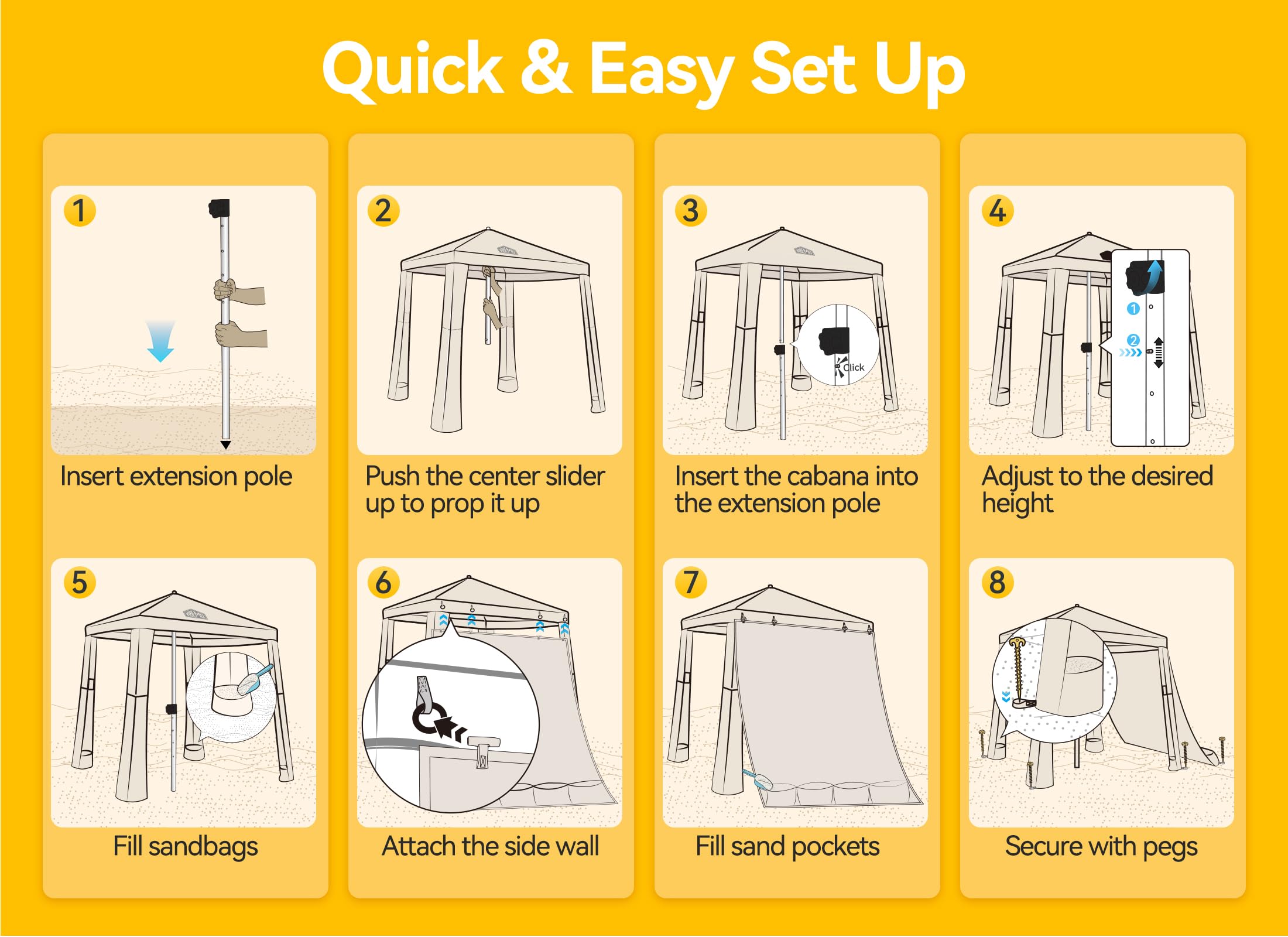 Quick & Easy Set Up

1
Insert extension pole

2
Push the center slider up to prop it up

3
Click
Insert the cabana into the extension pole

4
1
2
Adjust to the desired height

5
Fill sandbags

6
Attach the side wall

7
Fill sand pockets

8
Secure with pegs