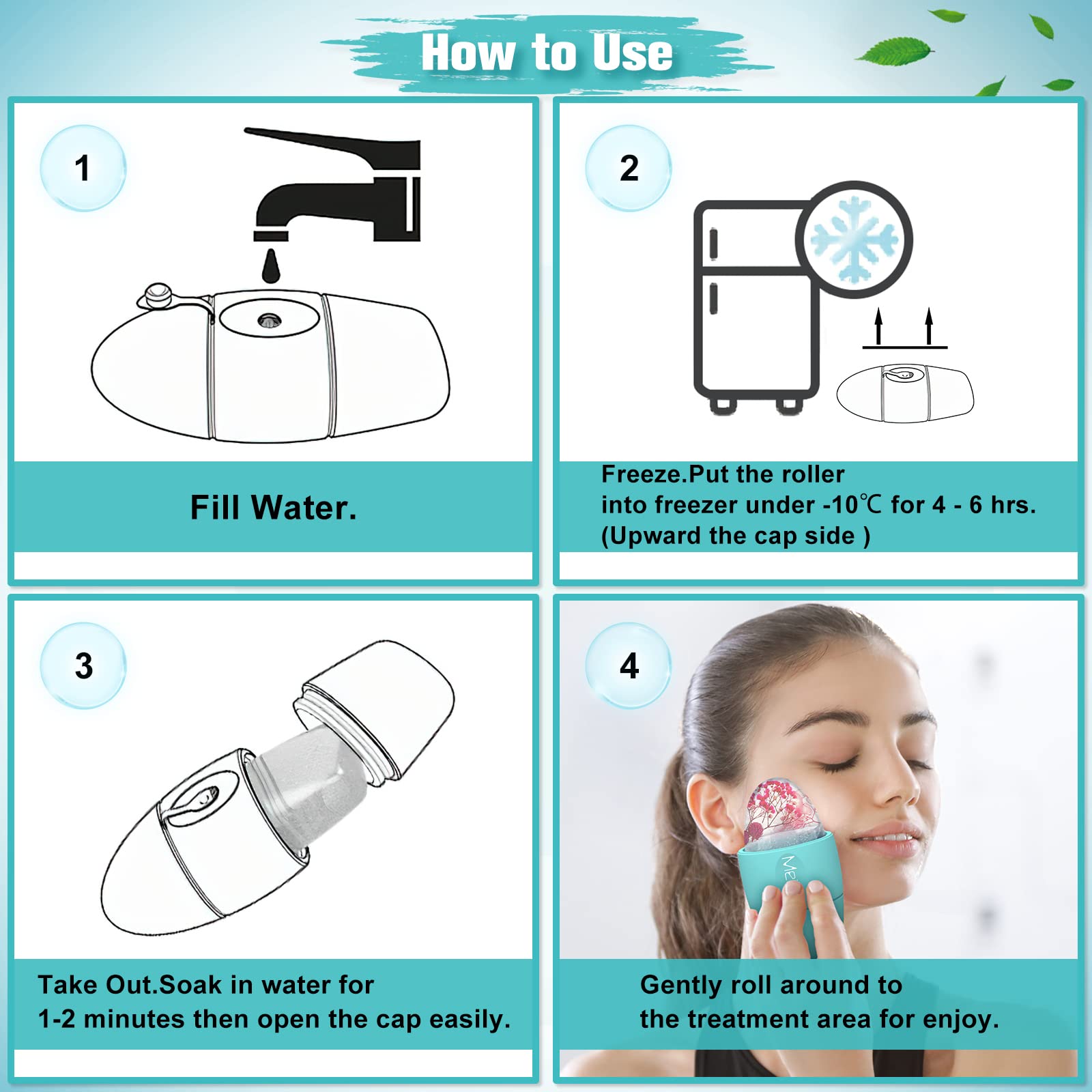 How to Use

1

Fill Water.

2

Freeze.Put the roller
into freezer under -10℃ for 4 - 6 hrs.
(Upward the cap side )

3

Take Out.Soak in water for
1-2 minutes then open the cap easily.

4

Me

Gently roll around to
the treatment area for enjoy.