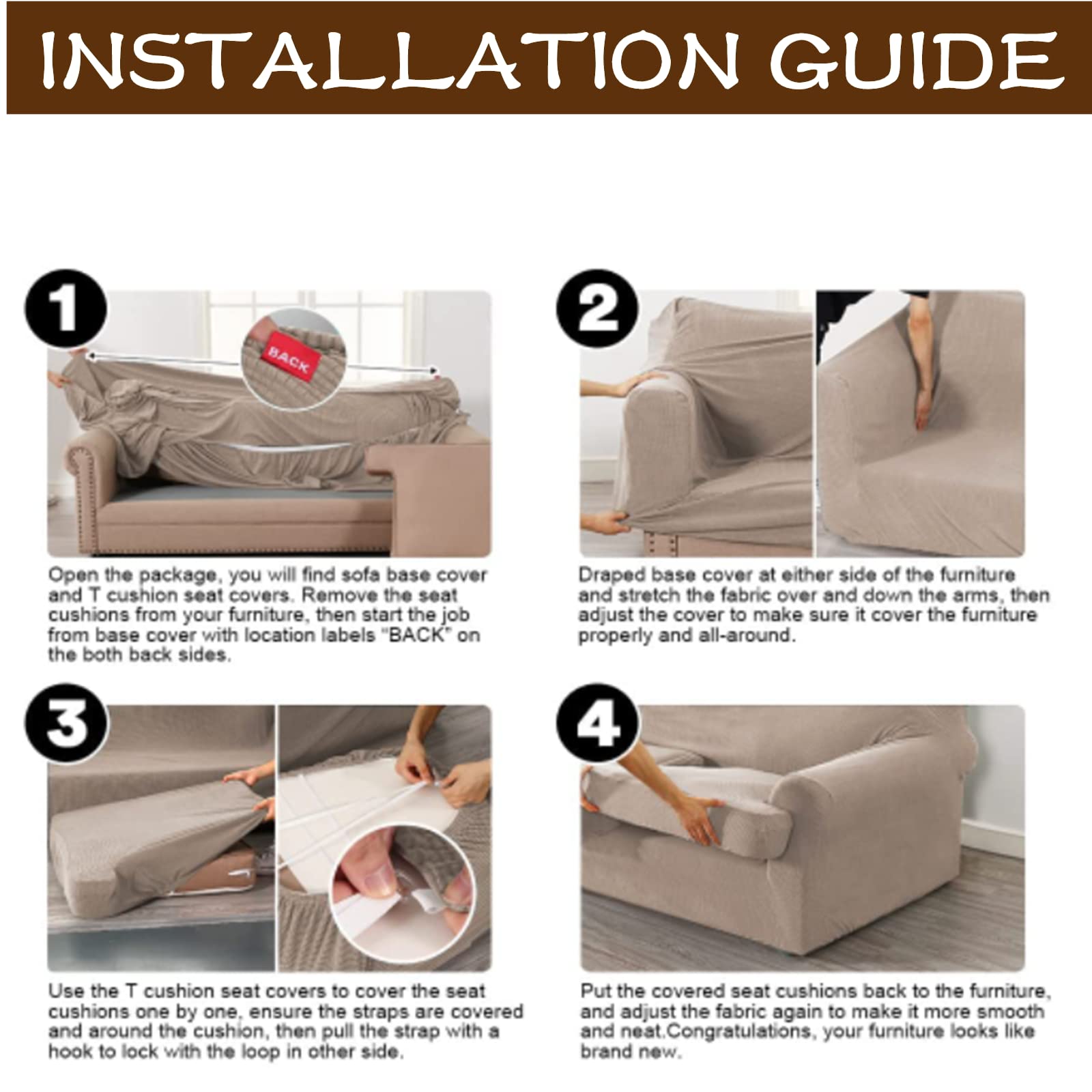 INSTALLATION GUIDE

1

BACK

Open the package, you will find sofa base cover and T cushion seat covers. Remove the seat cushions from your furniture, then start the job from base cover with location labels "BACK" on the both back sides.

2

Draped base cover at either side of the furniture and stretch the fabric over and down the arms, then adjust the cover to make sure it cover the furniture properly and all-around.

3

Use the T cushion seat covers to cover the seat cushions one by one, ensure the straps are covered and around the cushion, then pull the strap with a hook to lock with the loop in other side.

4

Put the covered seat cushions back to the furniture, and adjust the fabric again to make it more smooth and neat.Congratulations, your furniture looks like brand new.