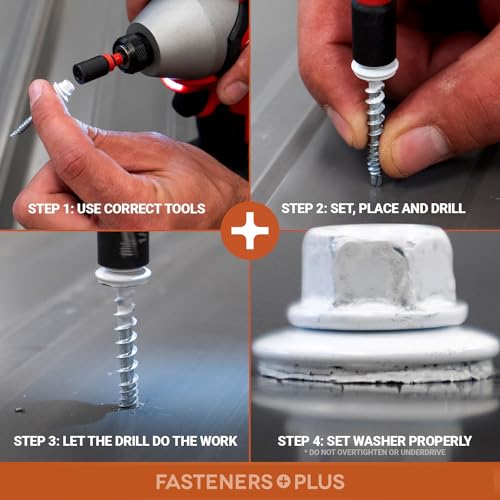 STEP 1: USE CORRECT TOOLS

STEP 2: SET, PLACE AND DRILL

STEP 3: LET THE DRILL DO THE WORK

STEP 4: SET WASHER PROPERLY
* DO NOT OVERTIGHTEN OR UNDERDRIVE

FASTENERS PLUS