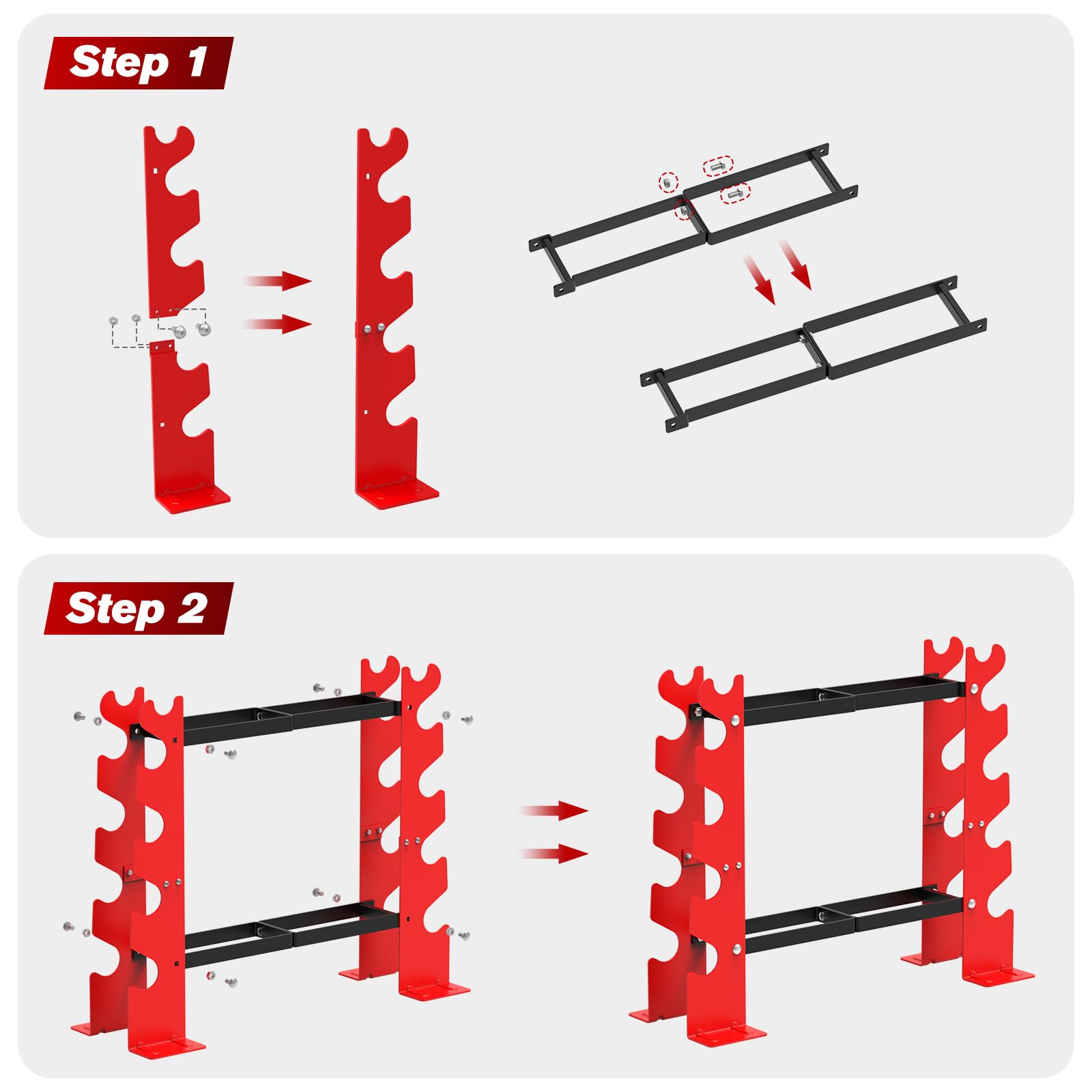 Step 1

Step 2