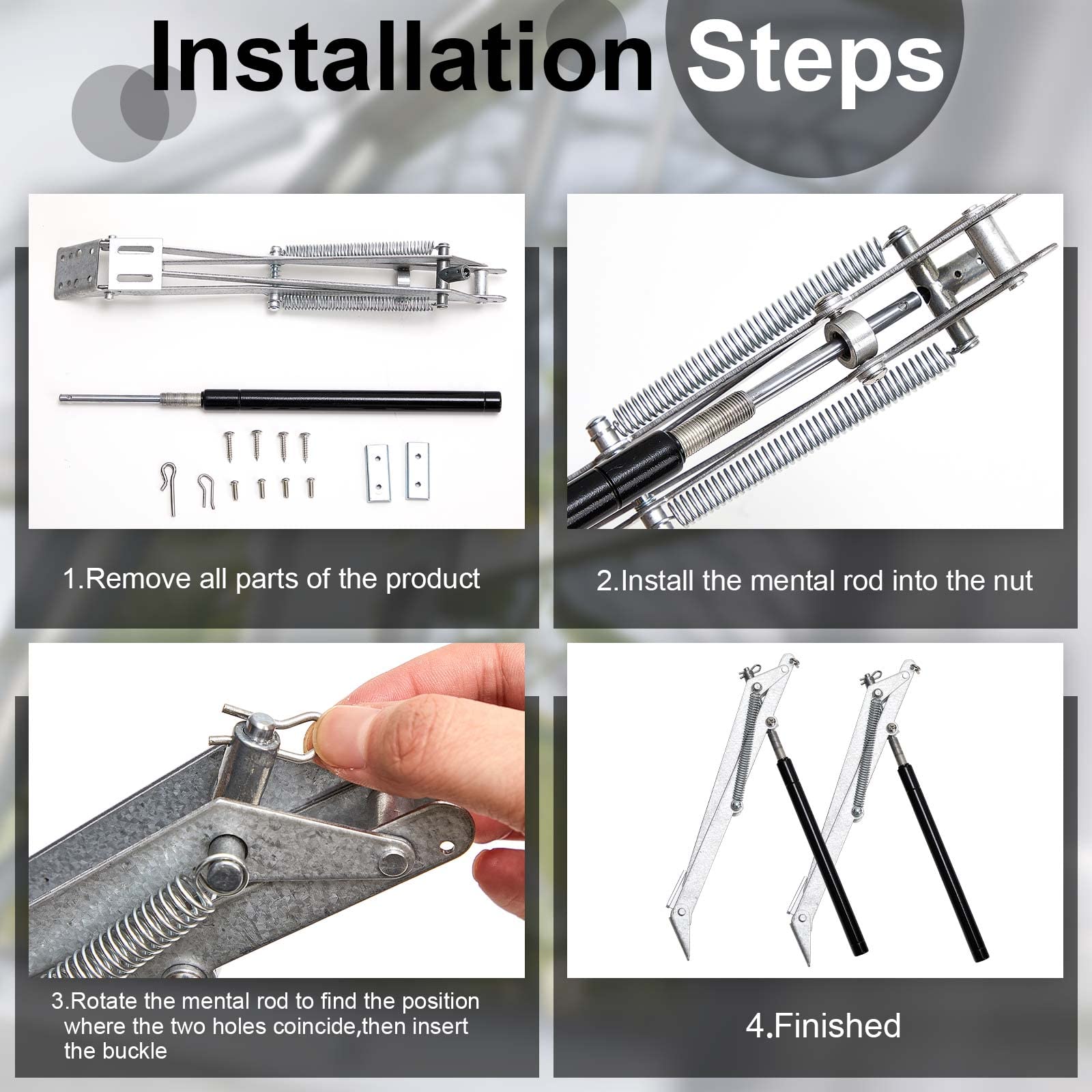 Installation Steps

1.Remove all parts of the product

2.Install the mental rod into the nut

3.Rotate the mental rod to find the position where the two holes coincide,then insert the buckle

4.Finished