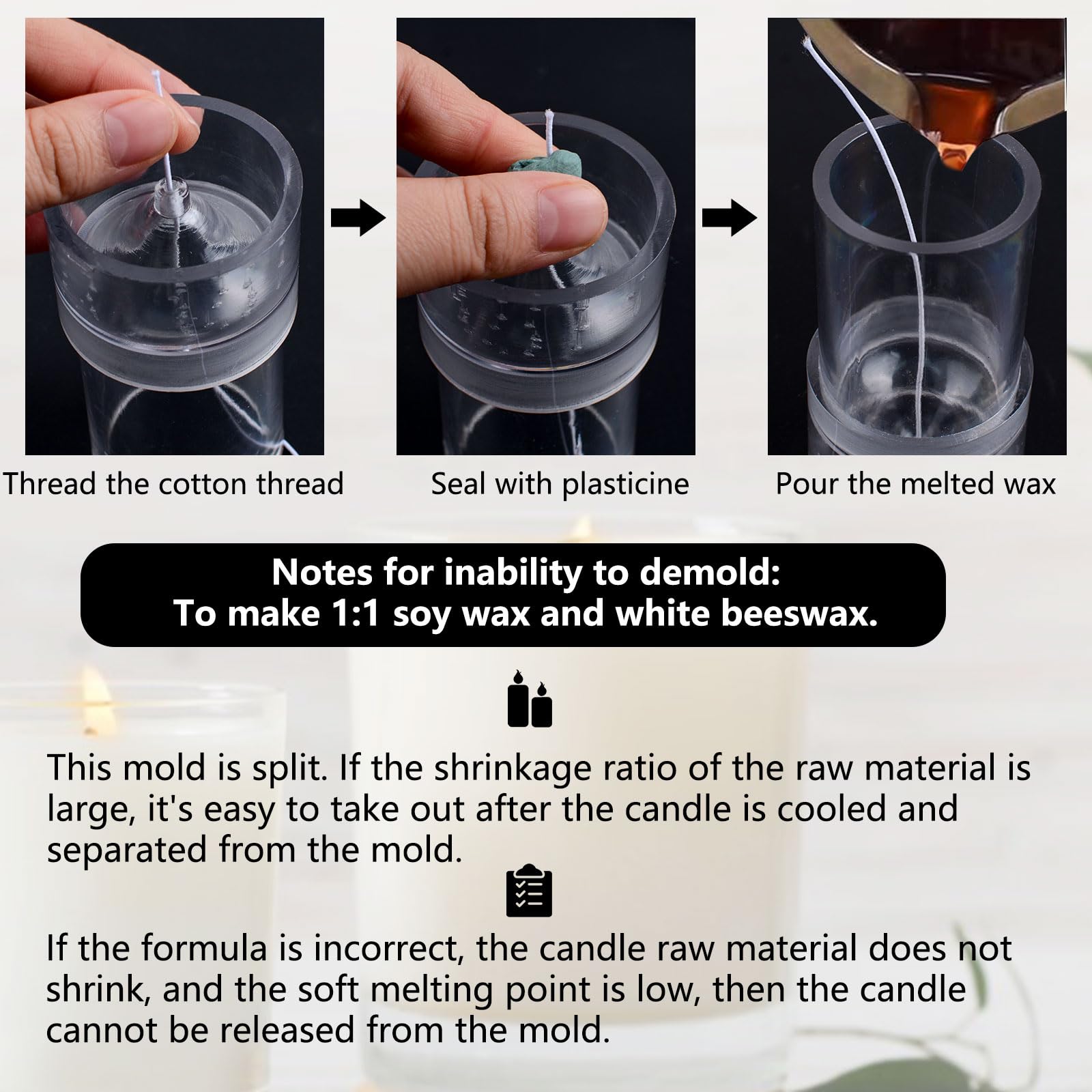 Thread the cotton thread

Seal with plasticine

Pour the melted wax

Notes for inability to demold:
To make 1:1 soy wax and white beeswax.

This mold is split. If the shrinkage ratio of the raw material is large, it's easy to take out after the candle is cooled and separated from the mold.

If the formula is incorrect, the candle raw material does not shrink, and the soft melting point is low, then the candle cannot be released from the mold.