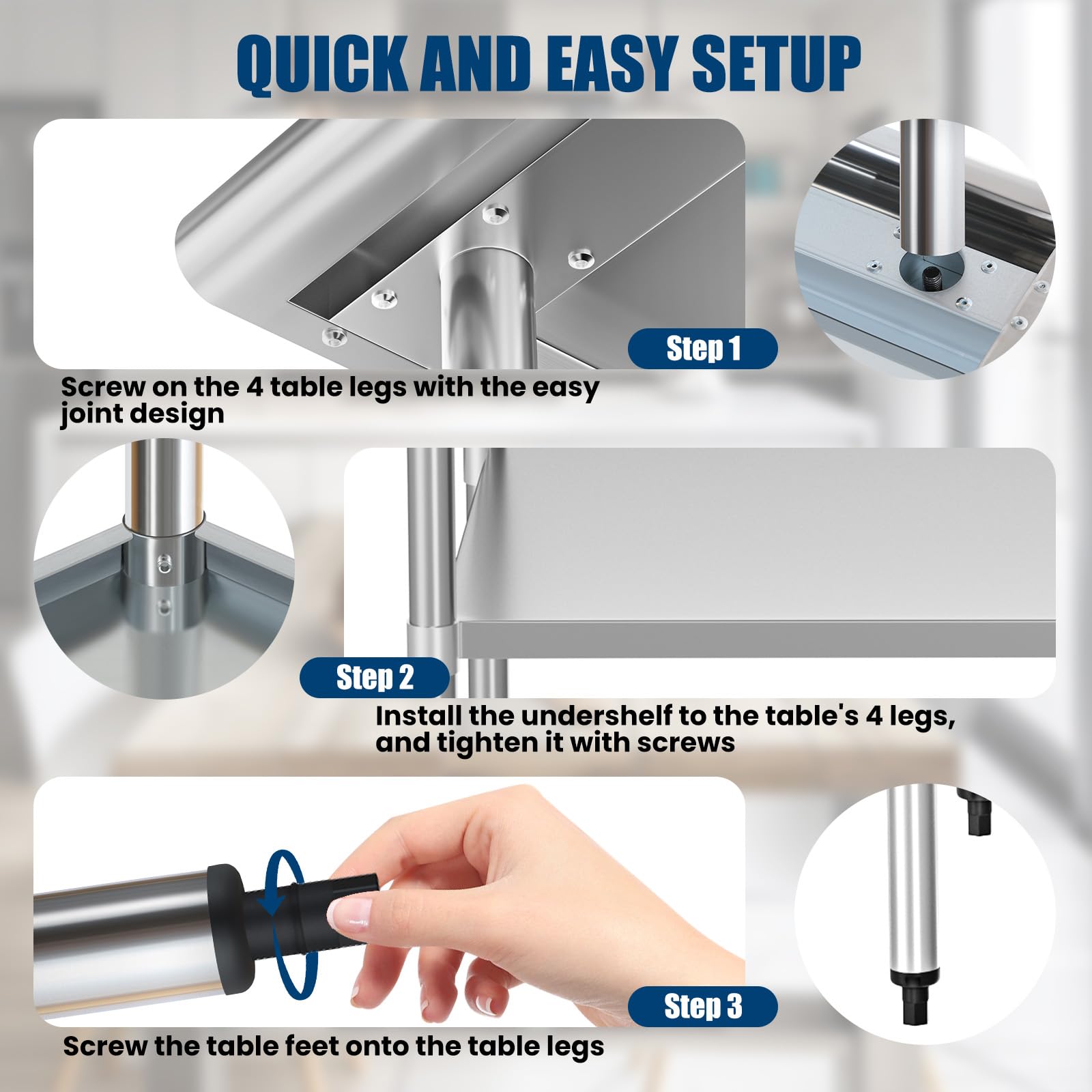 QUICK AND EASY SETUP

Step 1

Screw on the 4 table legs with the easy joint design

Step 2

Install the undershelf to the table's 4 legs, and tighten it with screws

Step 3

Screw the table feet onto the table legs